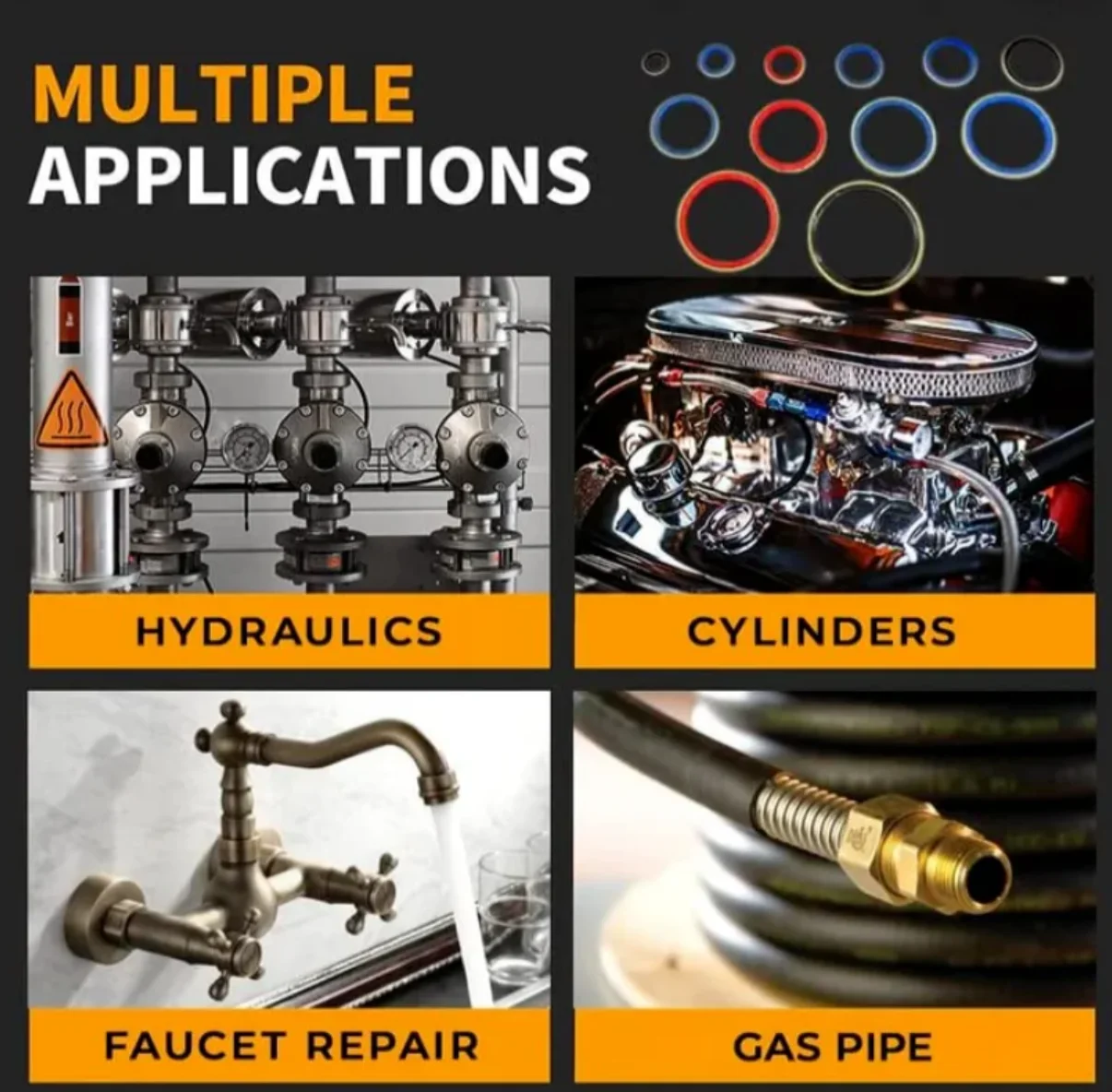 MULTIPLE
APPLICATIONS

HYDRAULICS

CYLINDERS

FAUCET REPAIR

GAS PIPE