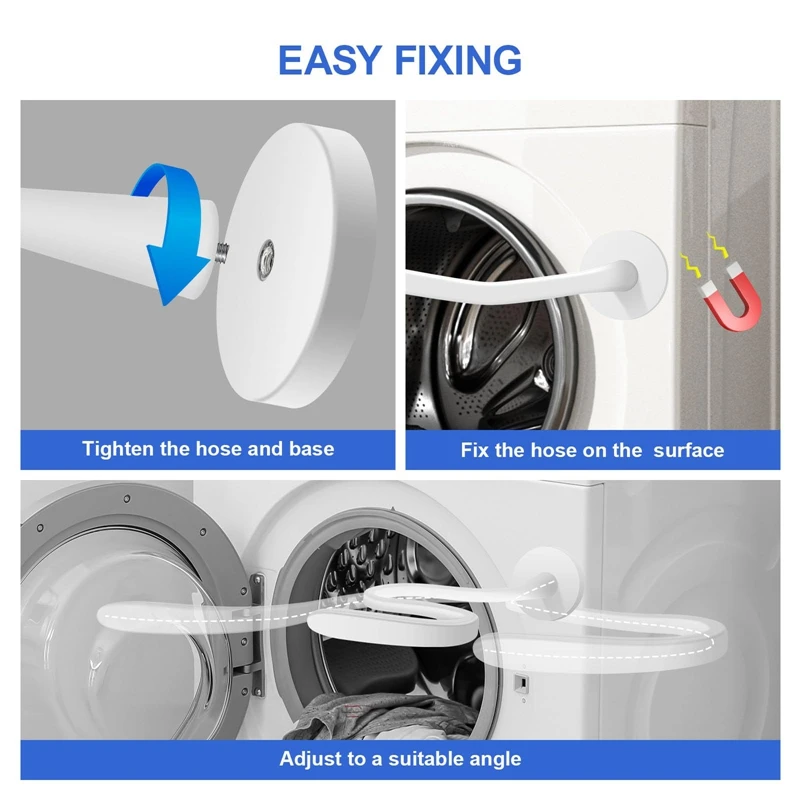 EASY FIXING

Tighten the hose and base

Fix the hose on the  surface

Adjust to a suitable angle