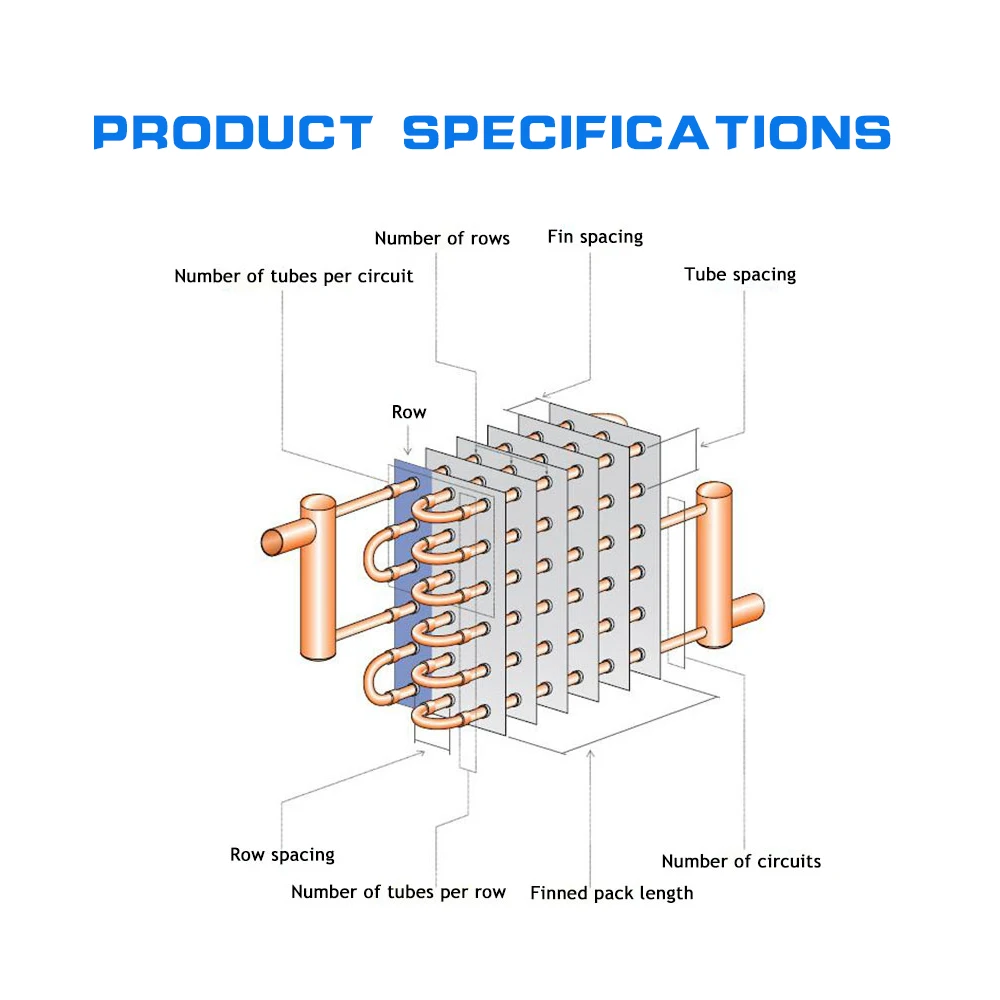 PRODUCT SPECIFICATIONS

Number of rows

Fin spacing

Number of tubes per circuit

Tube spacing

Row

Row spacing

Number of tubes per row

Finned pack length

Number of circuits