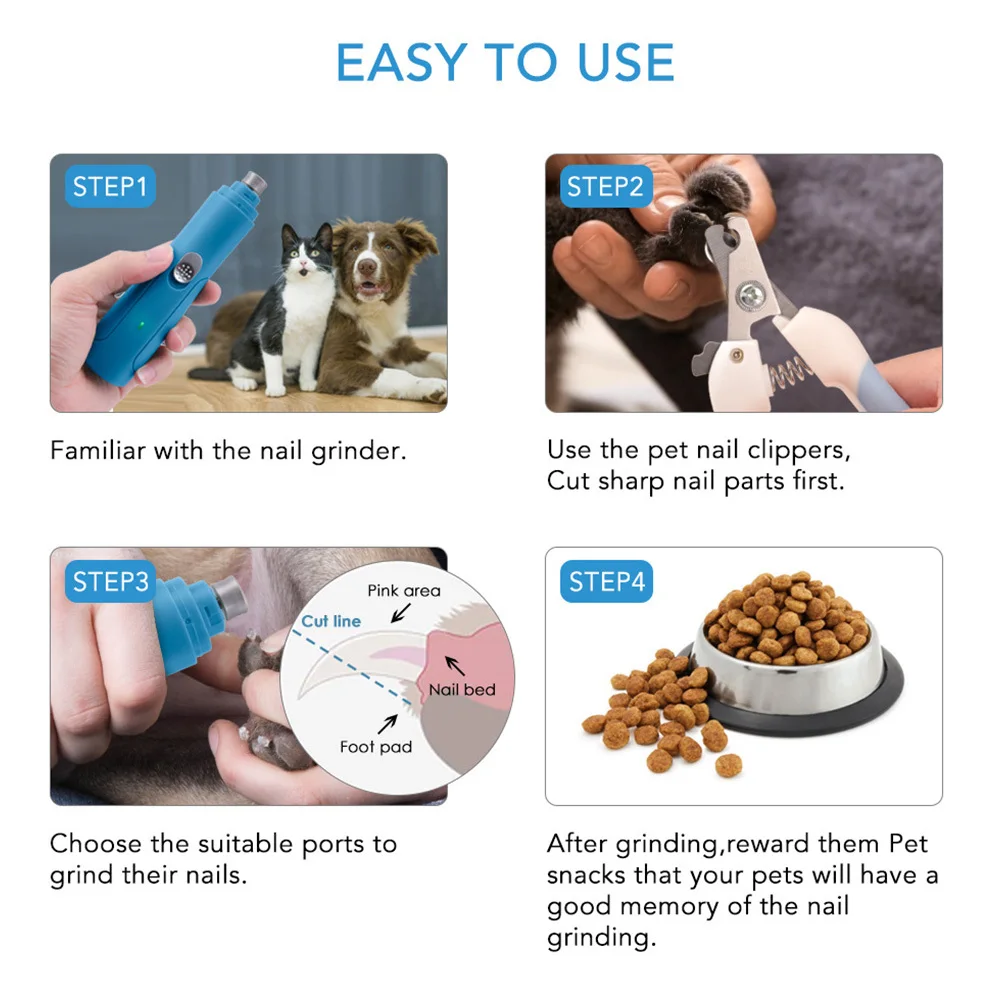 EASY TO USE

STEP1

Familiar with the nail grinder.

STEP2

Use the pet nail clippers, Cut sharp nail parts first.

STEP3

Pink area
Cut line
Nail bed
Foot pad

Choose the suitable ports to grind their nails.

STEP4

After grinding,reward them Pet snacks that your pets will have a good memory of the nail grinding.