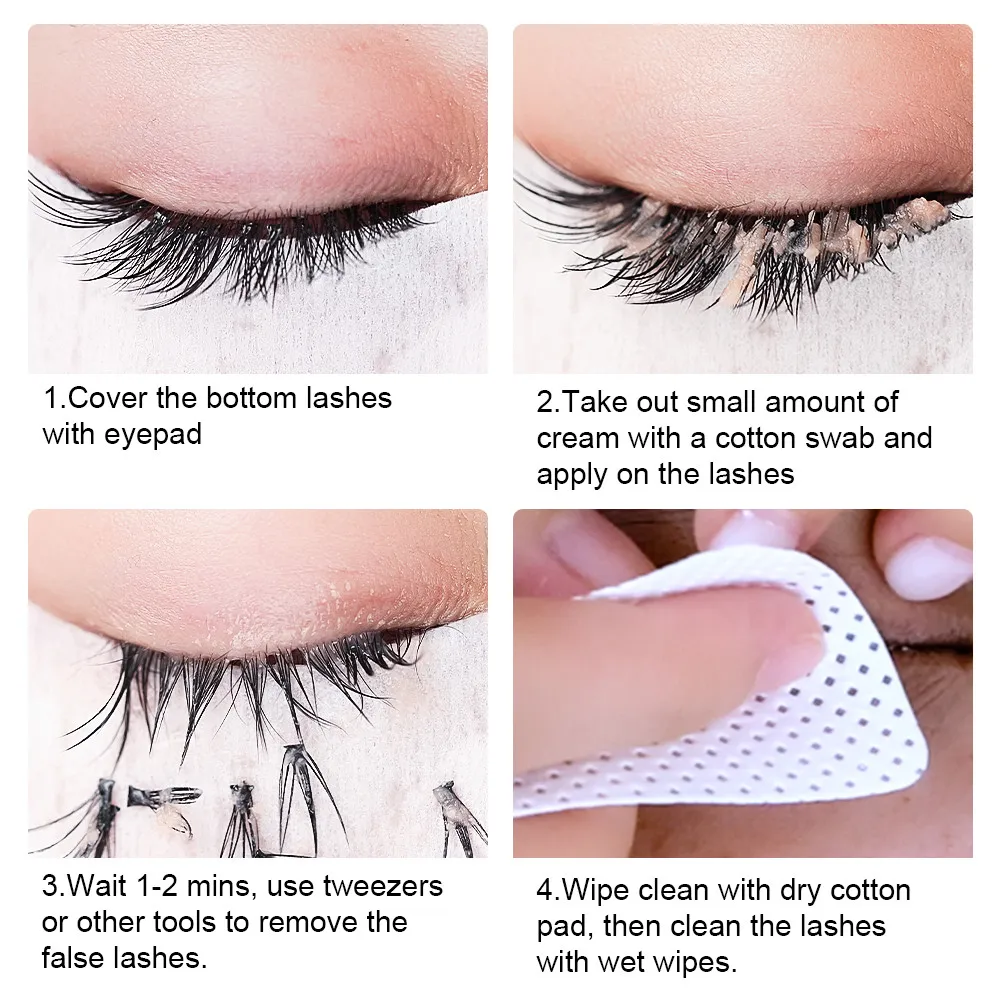 1.Cover the bottom lashes with eyepad

2.Take out small amount of cream with a cotton swab and apply on the lashes

3.Wait 1-2 mins, use tweezers or other tools to remove the false lashes.

4.Wipe clean with dry cotton pad, then clean the lashes with wet wipes.