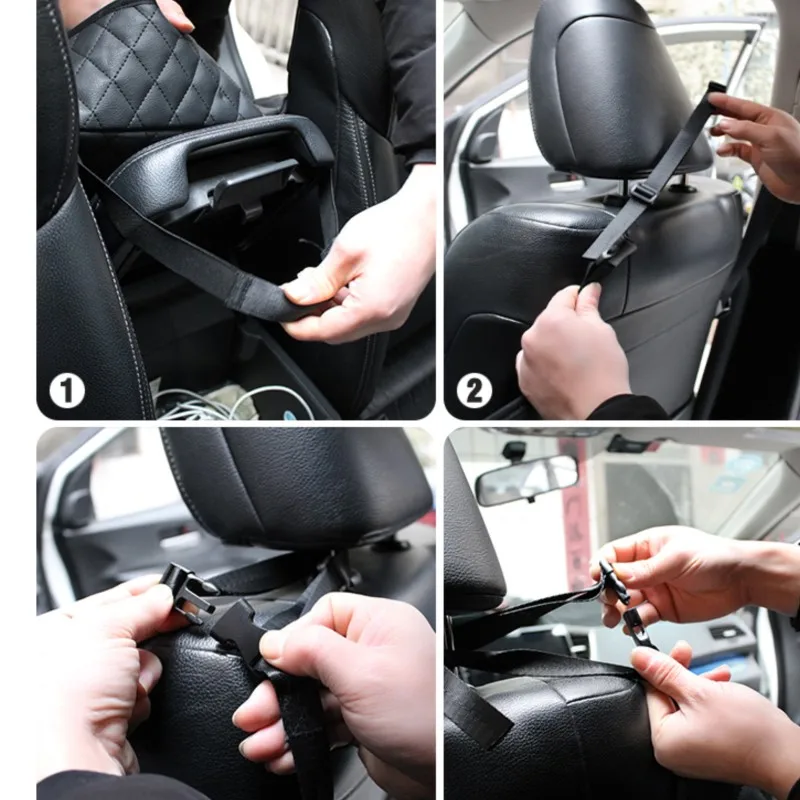 1

2