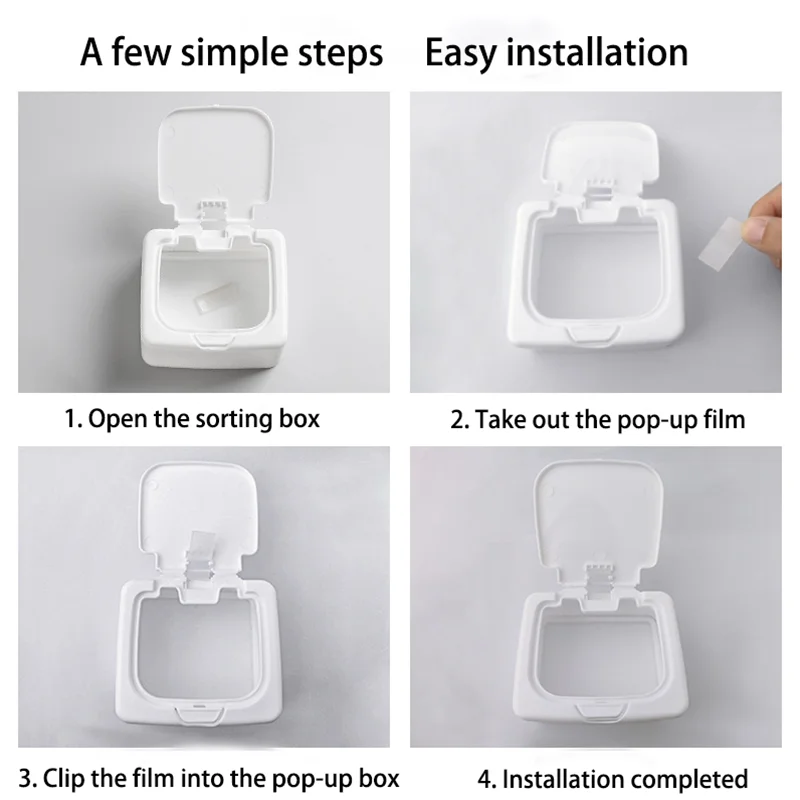 A few simple steps Easy installation

1. Open the sorting box

2. Take out the pop-up film

3. Clip the film into the pop-up box

4. Installation completed