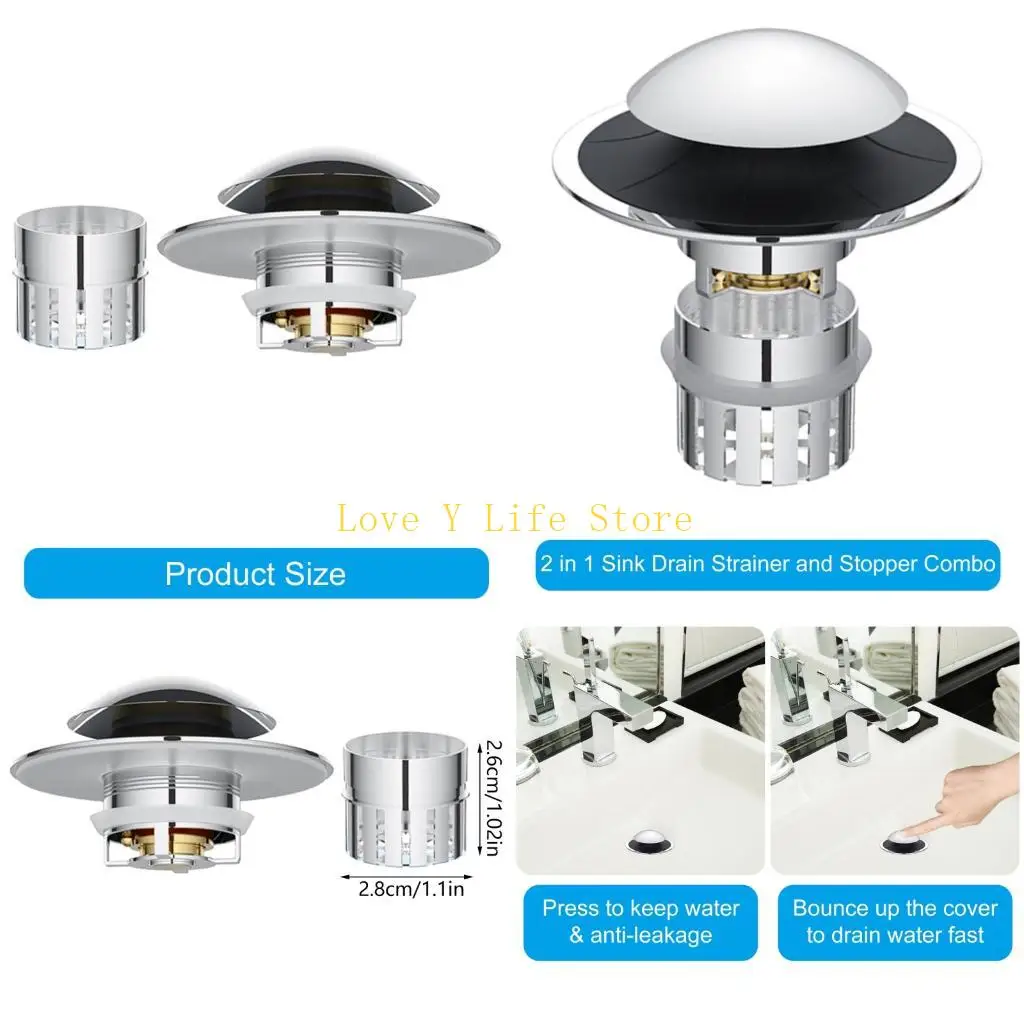 Love Y Life Store

Product Size

2 in 1 Sink Drain Strainer and Stopper Combo

2.6cm/1.02in

2.8cm/1.1in

Press to keep water & anti-leakage

Bounce up the cover to drain water fast