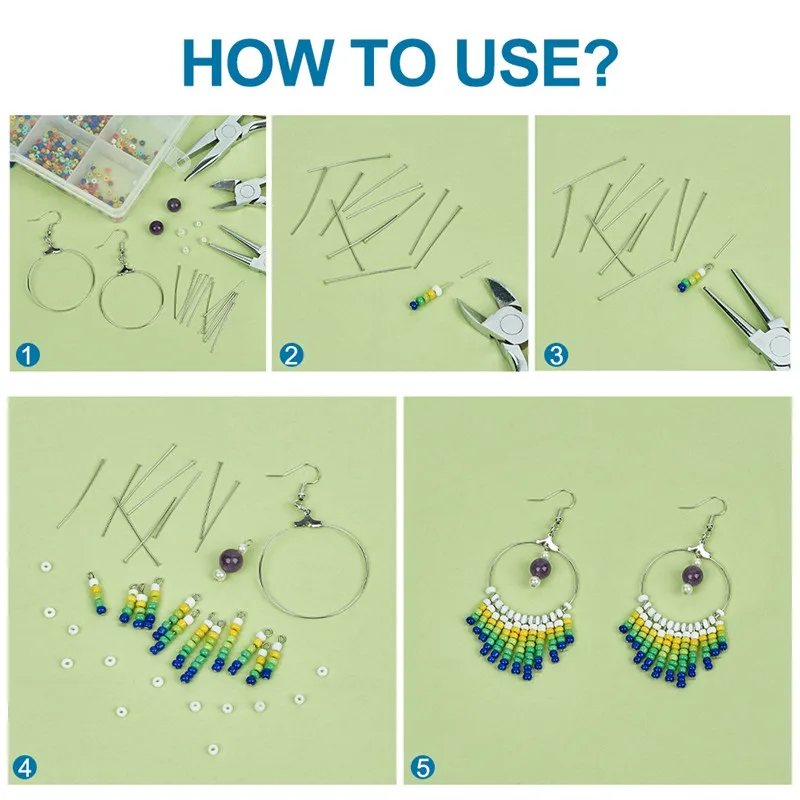 HOW TO USE?

1

2

3

4

5