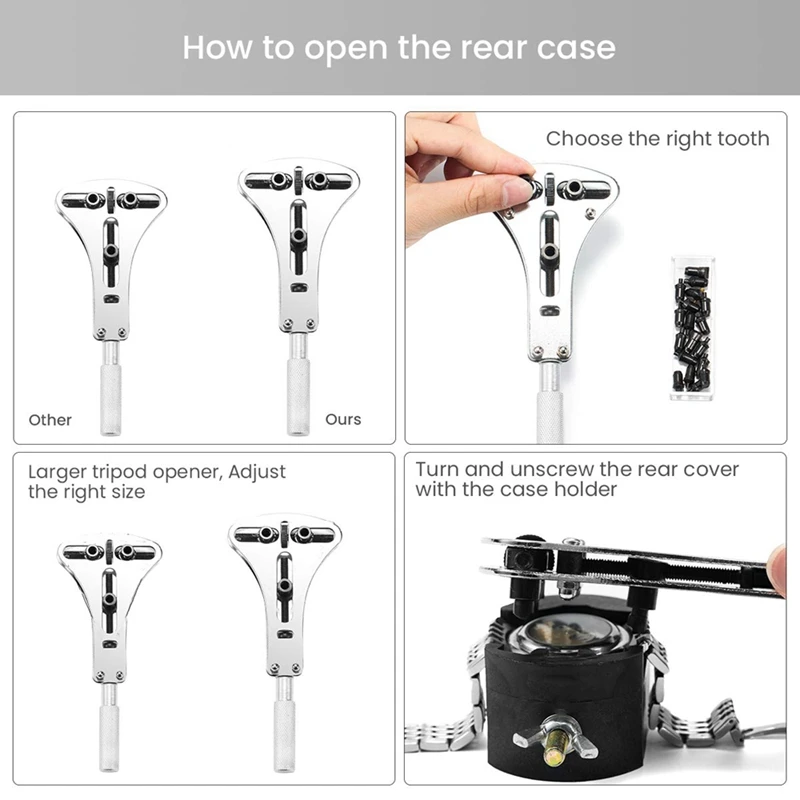 How to open the rear case

Other

Ours

Choose the right tooth

Larger tripod opener, Adjust the right size

Turn and unscrew the rear cover with the case holder