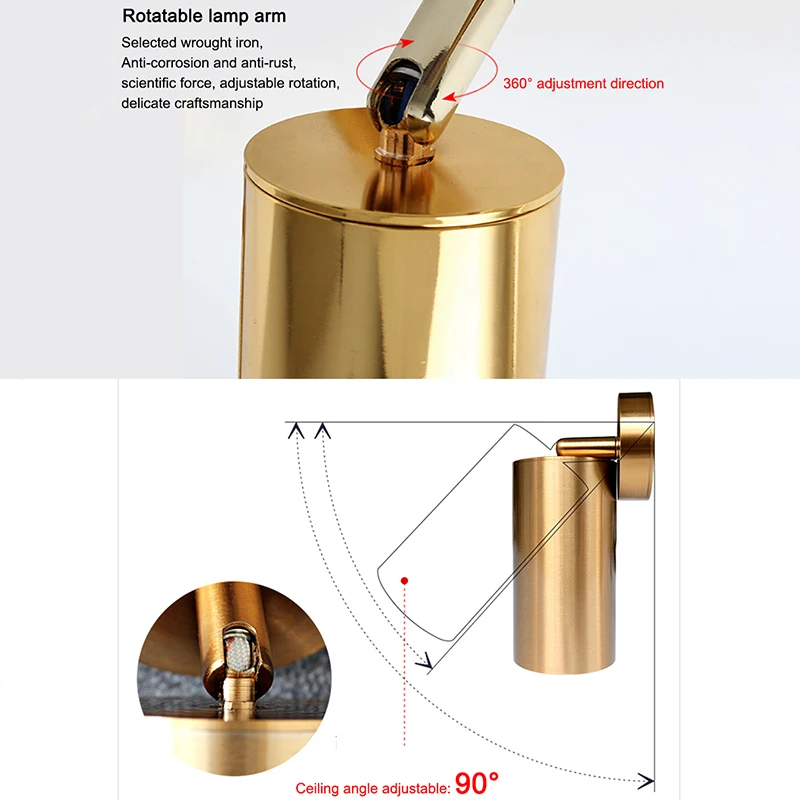 Rotatable lamp arm

Selected wrought iron, Anti-corrosion and anti-rust, scientific force, adjustable rotation, delicate craftsmanship

360° adjustment direction

Ceiling angle adjustable: 90°