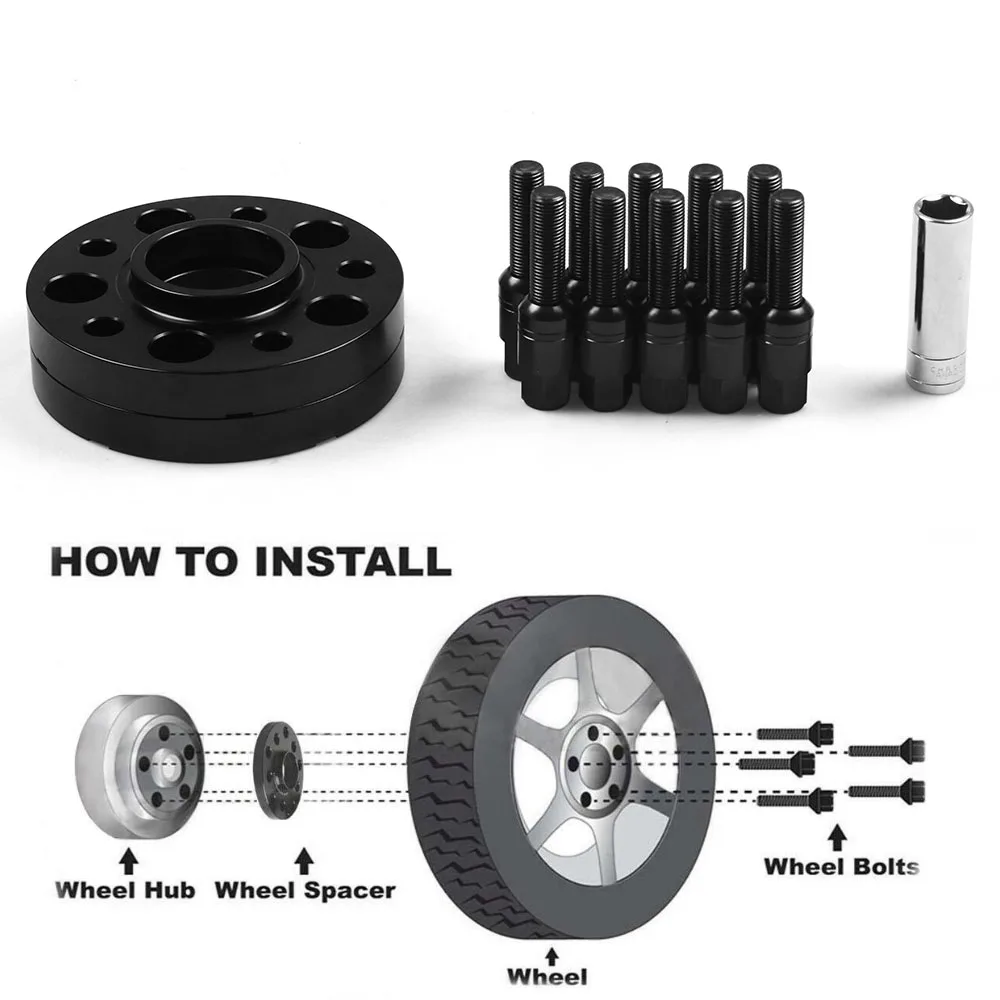 HOW TO INSTALL

Wheel Hub

Wheel Spacer

Wheel

Wheel Bolts