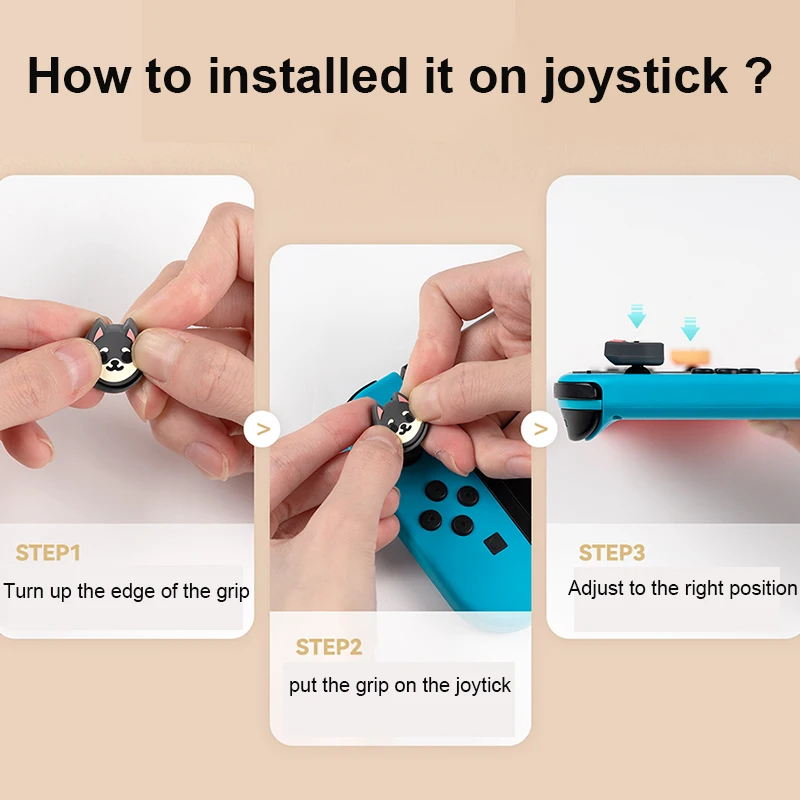 How to installed it on joystick ?

STEP1

Turn up the edge of the grip

>

STEP2

put the grip on the joytick

>

STEP3

Adjust to the right position