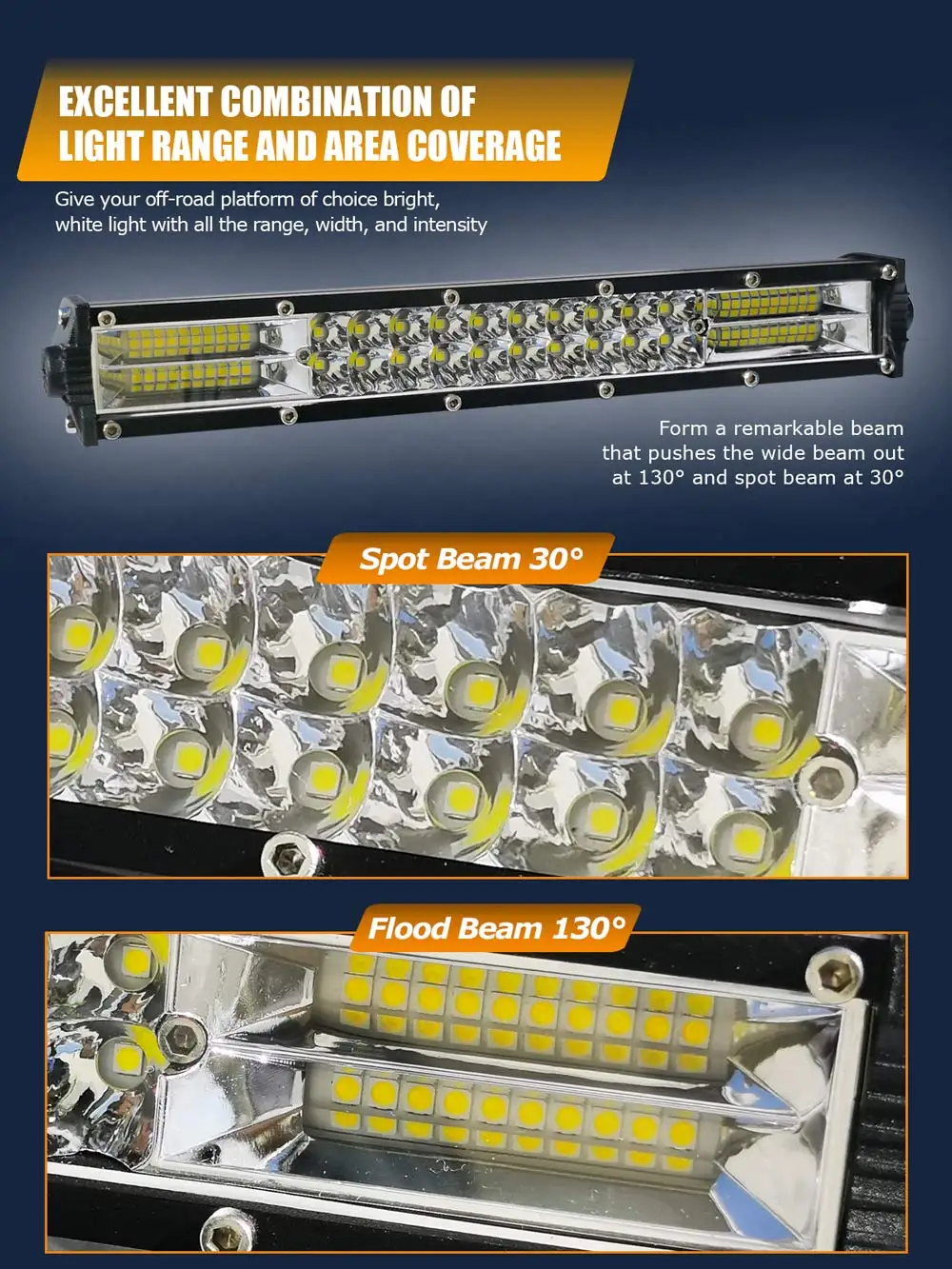 EXCELLENT COMBINATION OF LIGHT RANGE AND AREA COVERAGE

Give your off-road platform of choice bright, white light with all the range, width, and intensity

Form a remarkable beam that pushes the wide beam out at 130° and spot beam at 30°

Spot Beam 30°

Flood Beam 130°