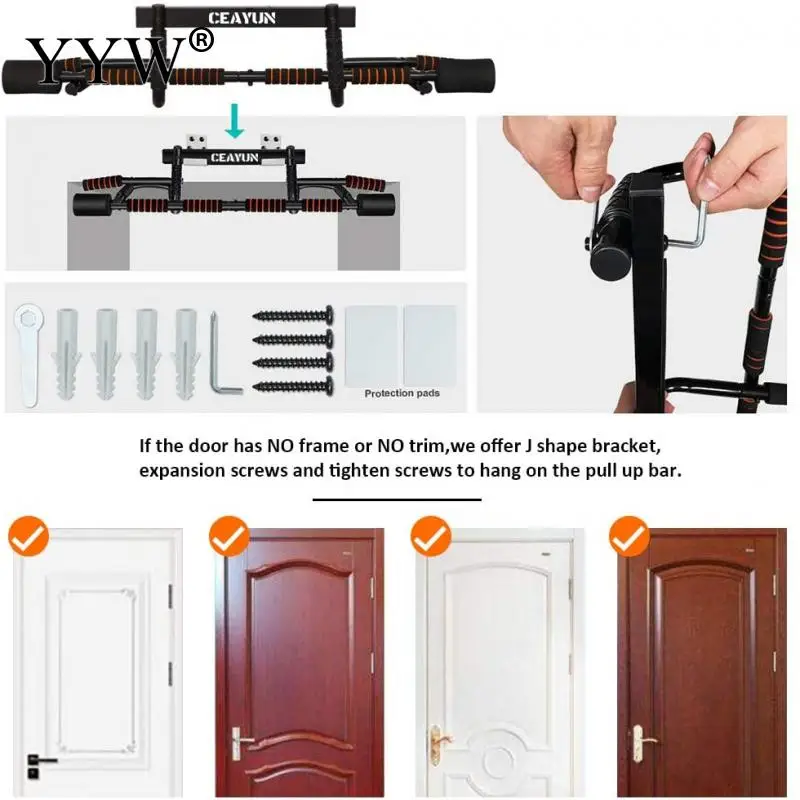 YYW®

CEAYUN

CEAYUN

Protection pads

If the door has NO frame or NO trim,we offer J shape bracket, expansion screws and tighten screws to hang on the pull up bar.