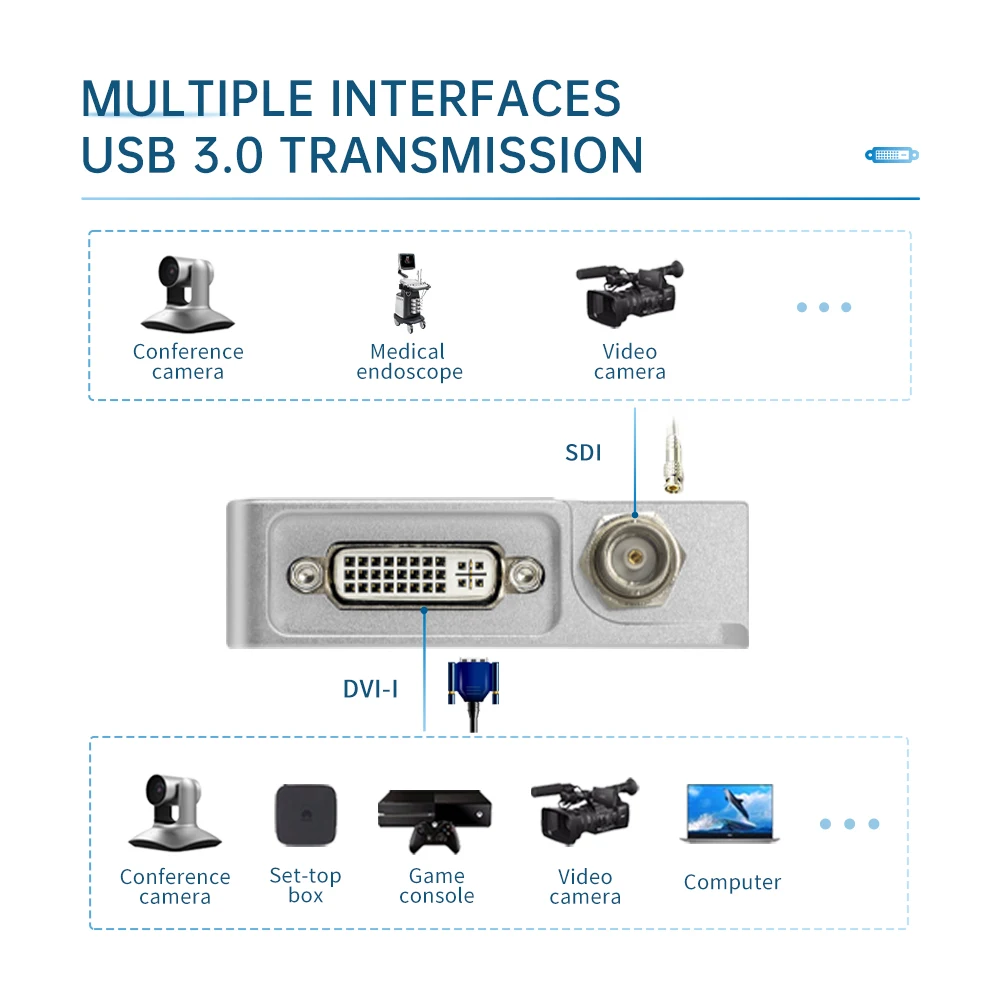 MULTIPLE INTERFACES
USB 3.0 TRANSMISSION

Conference camera

Medical endoscope

Video camera

SDI

DVI-I

Conference camera

Set-top box

Game console

Video camera

Computer