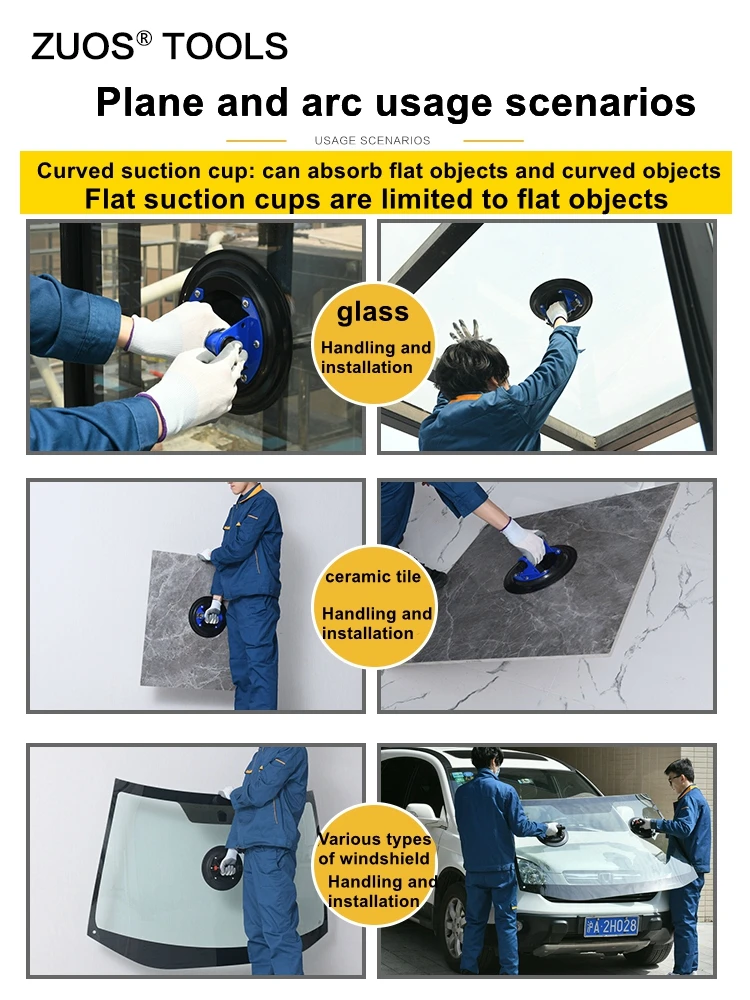 ZUOS® TOOLS

Plane and arc usage scenarios

USAGE SCENARIOS

Curved suction cup: can absorb flat objects and curved objects
Flat suction cups are limited to flat objects

glass
Handling and installation

ceramic tile
Handling and installation

Various types of windshield
Handling and installation

沪A·2H028