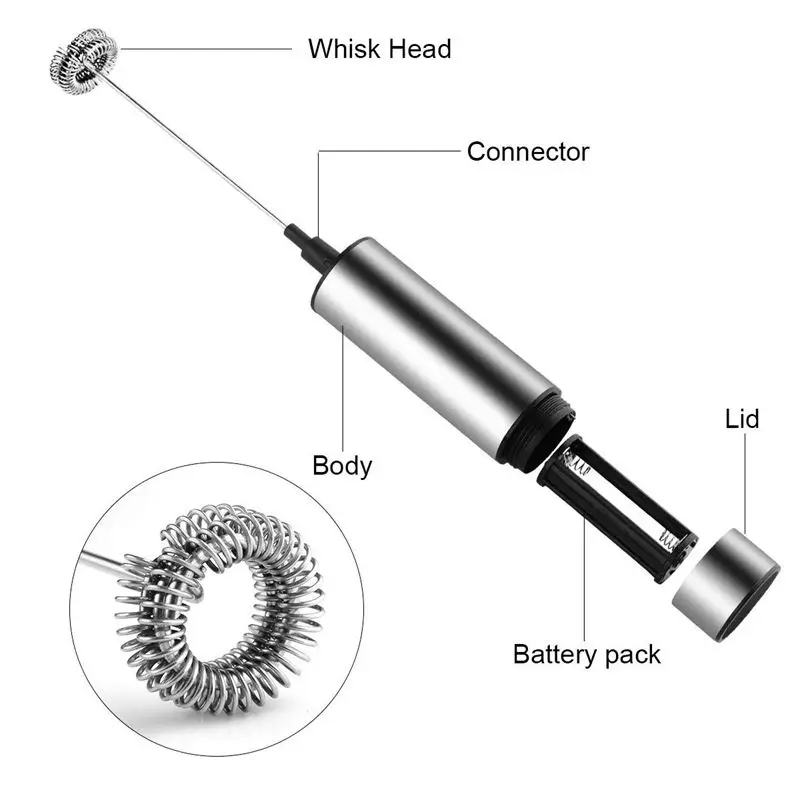 Whisk Head

Connector

Body

Lid

Battery pack