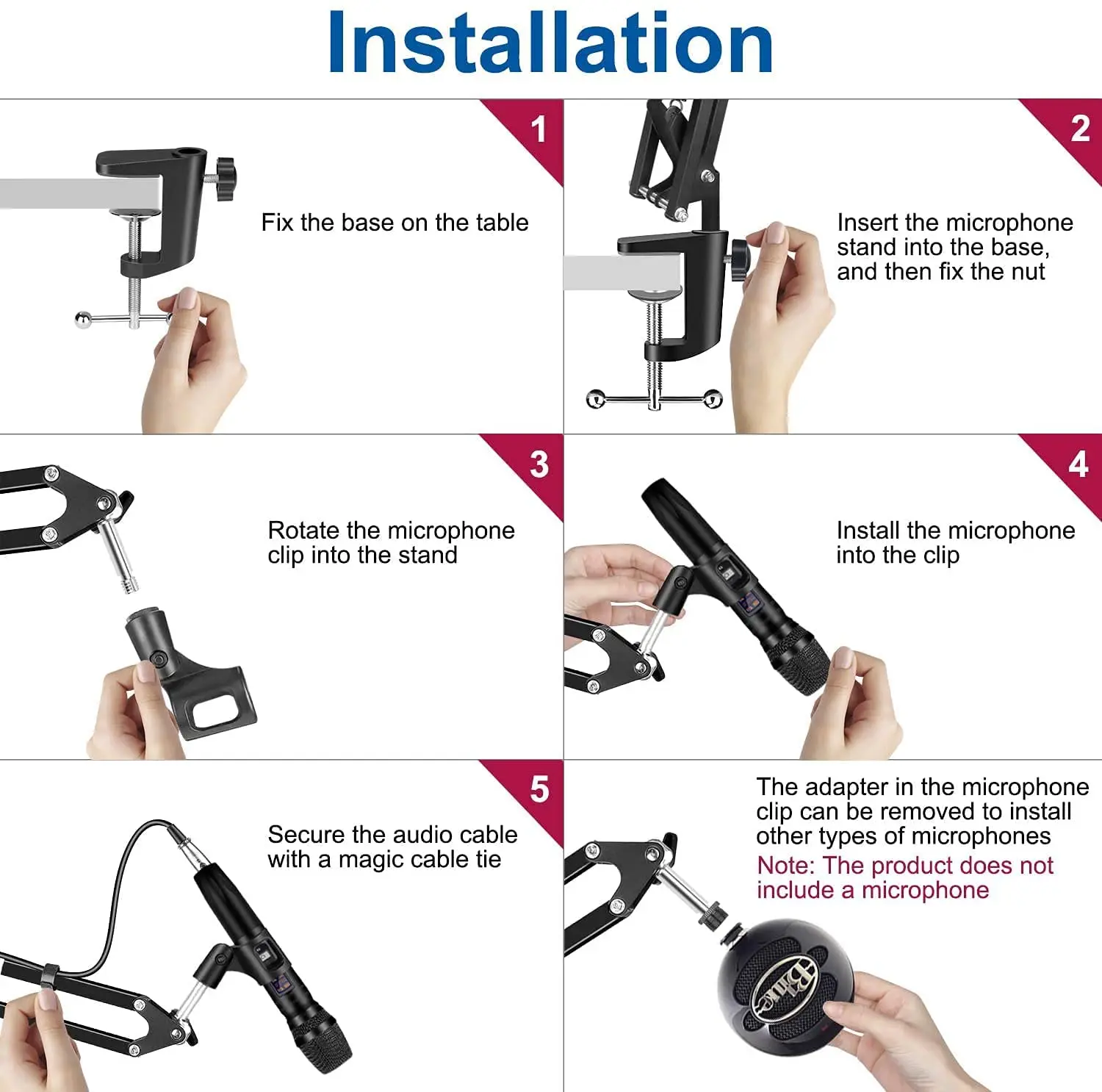 Installation

1

Fix the base on the table

2

Insert the microphone stand into the base, and then fix the nut

3

Rotate the microphone clip into the stand

4

Install the microphone into the clip

5

Secure the audio cable with a magic cable tie

The adapter in the microphone clip can be removed to install other types of microphones

Note: The product does not include a microphone

Blue