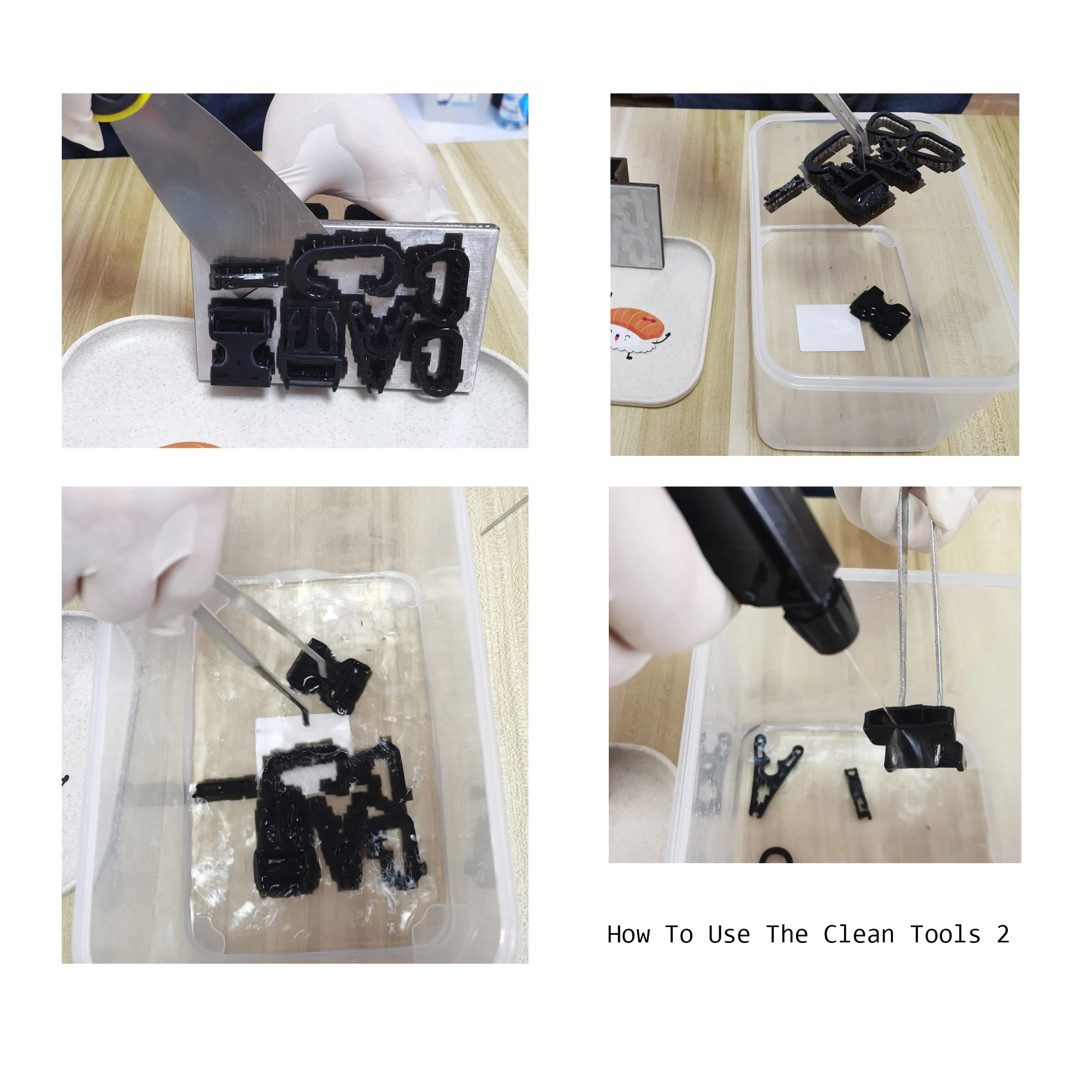 How To Use The Clean Tools 2