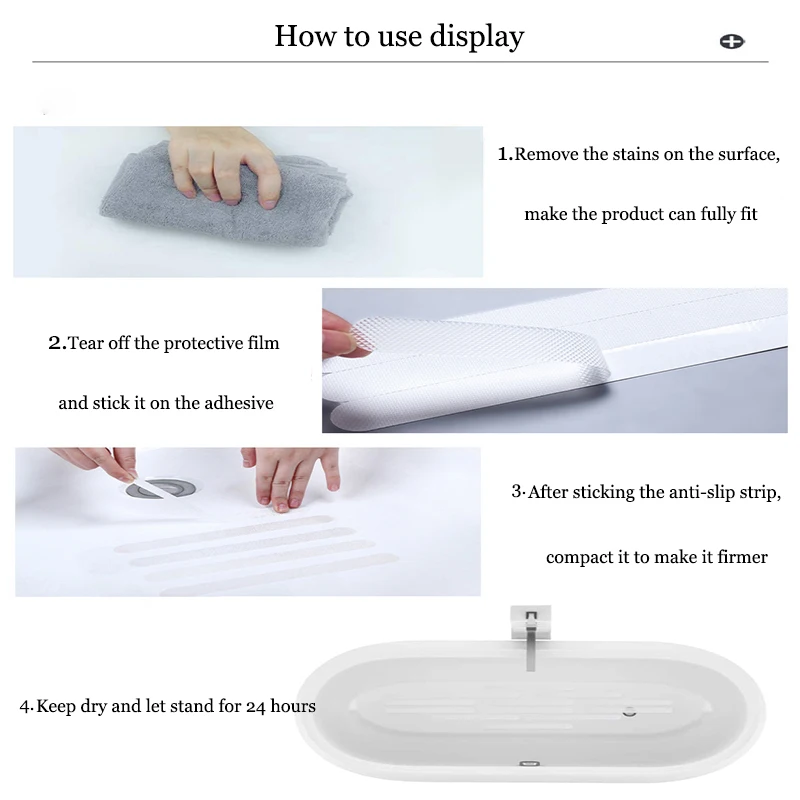 How to use display

1.Remove the stains on the surface,

make the product can fully fit

2.Tear off the protective film

and stick it on the adhesive

3·After sticking the anti-slip strip,

compact it to make it firmer

4·Keep dry and let stand for 24 hours