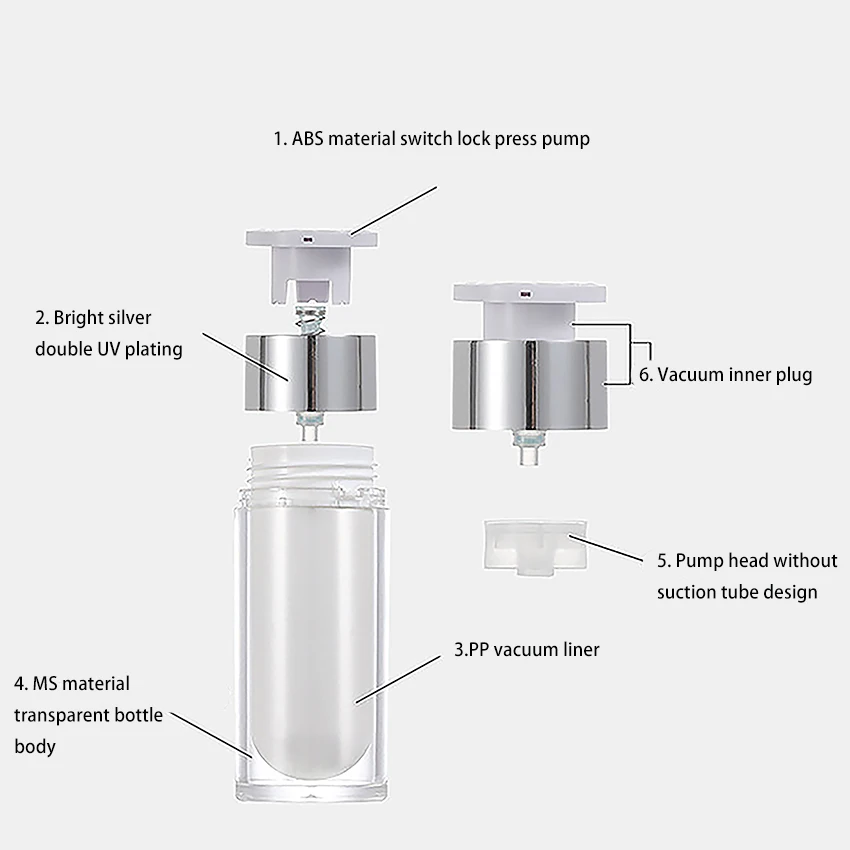 1. ABS material switch lock press pump

2. Bright silver double UV plating

6. Vacuum inner plug

5. Pump head without suction tube design

3.PP vacuum liner

4. MS material transparent bottle body