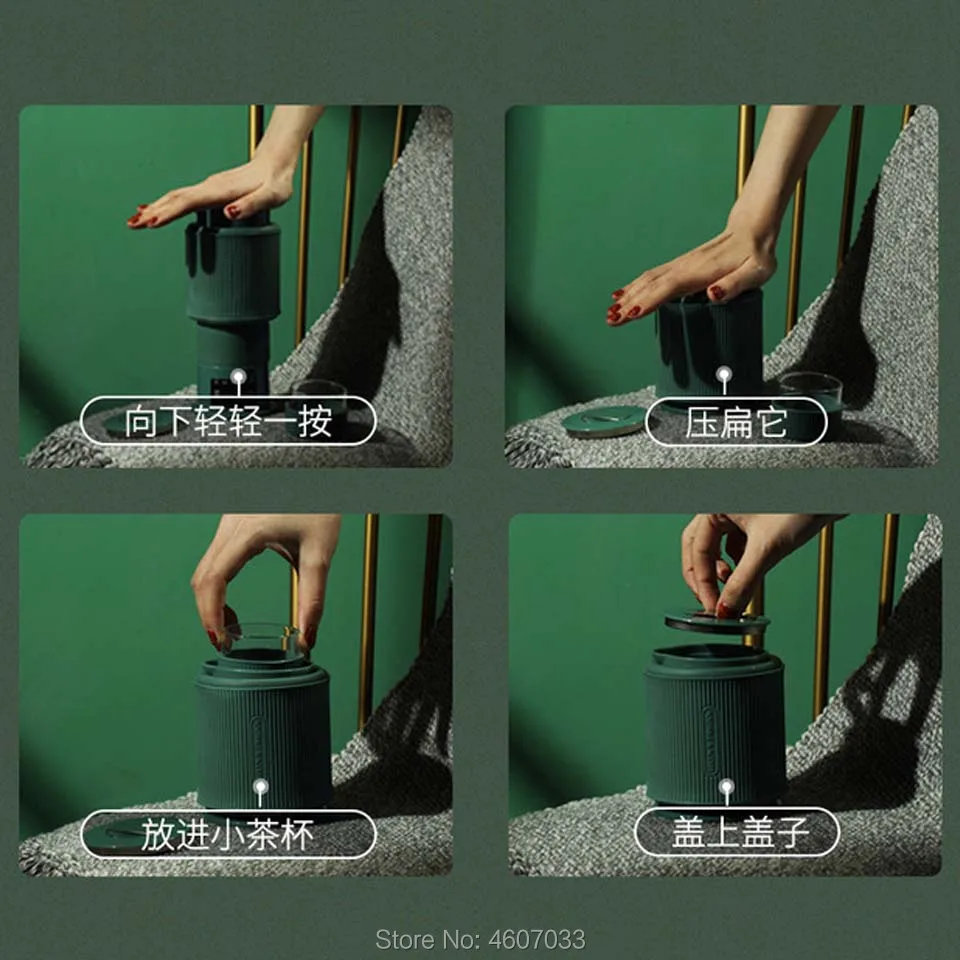 向下轻轻一按

压扁它

放进小茶杯

盖上盖子

Store No: 4607033