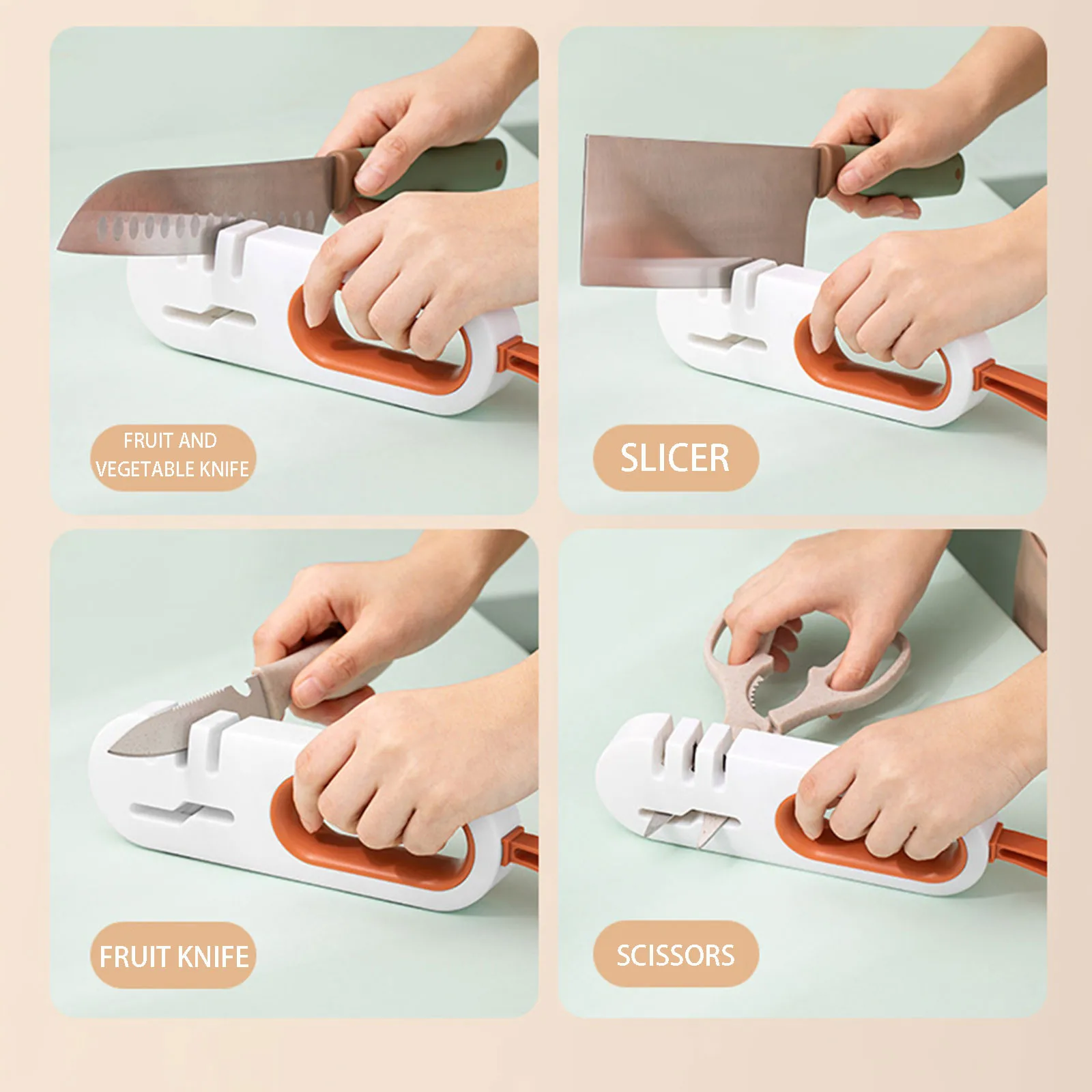 FRUIT AND VEGETABLE KNIFE

SLICER

FRUIT KNIFE

SCISSORS