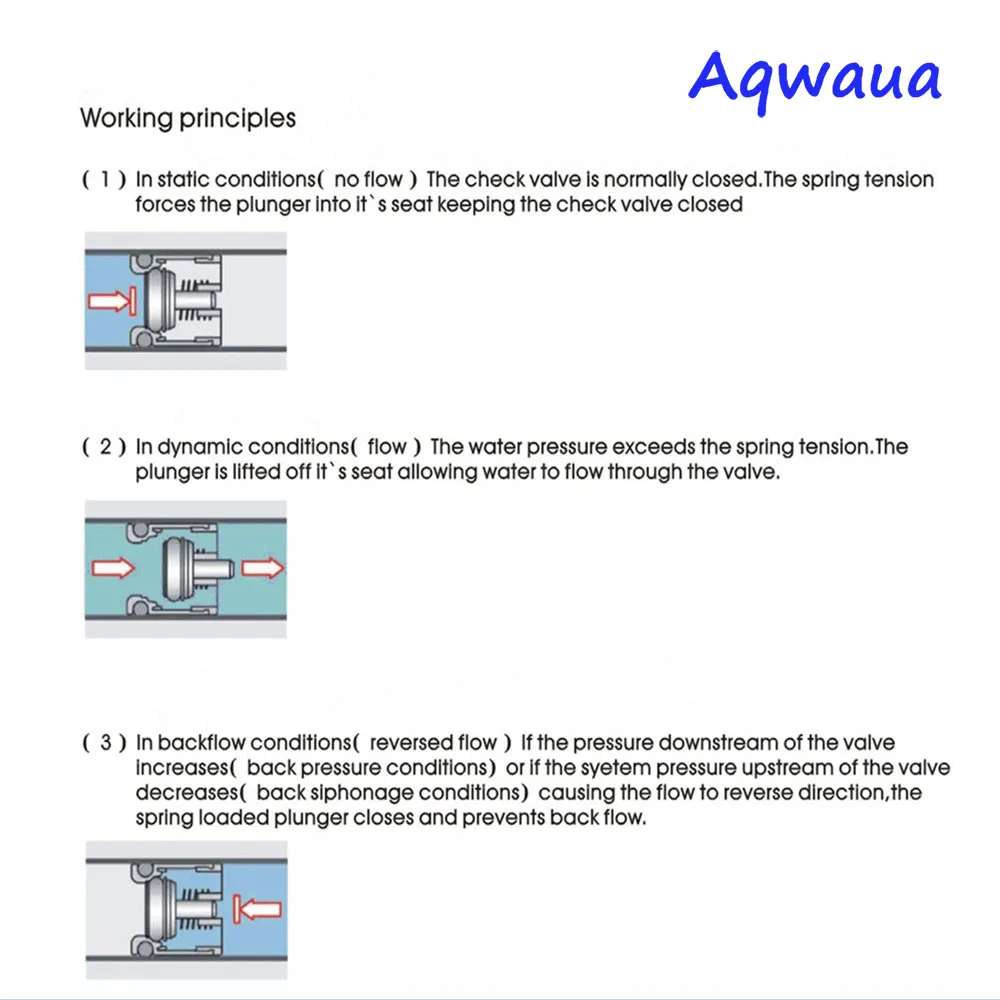 Aqwaua

Working principles

( 1 ) In static conditions( no flow ) The check valve is normally closed.The spring tension forces the plunger into it`s seat keeping the check valve closed

( 2 ) In dynamic conditions( flow ) The water pressure exceeds the spring tension.The plunger is lifted off it`s seat allowing water to flow through the valve.

( 3 ) In backflow conditions( reversed flow ) If the pressure downstream of the valve increases( back pressure conditions) or if the syetem pressure upstream of the valve decreases( back siphonage conditions) causing the flow to reverse direction,the spring loaded plunger closes and prevents back flow.