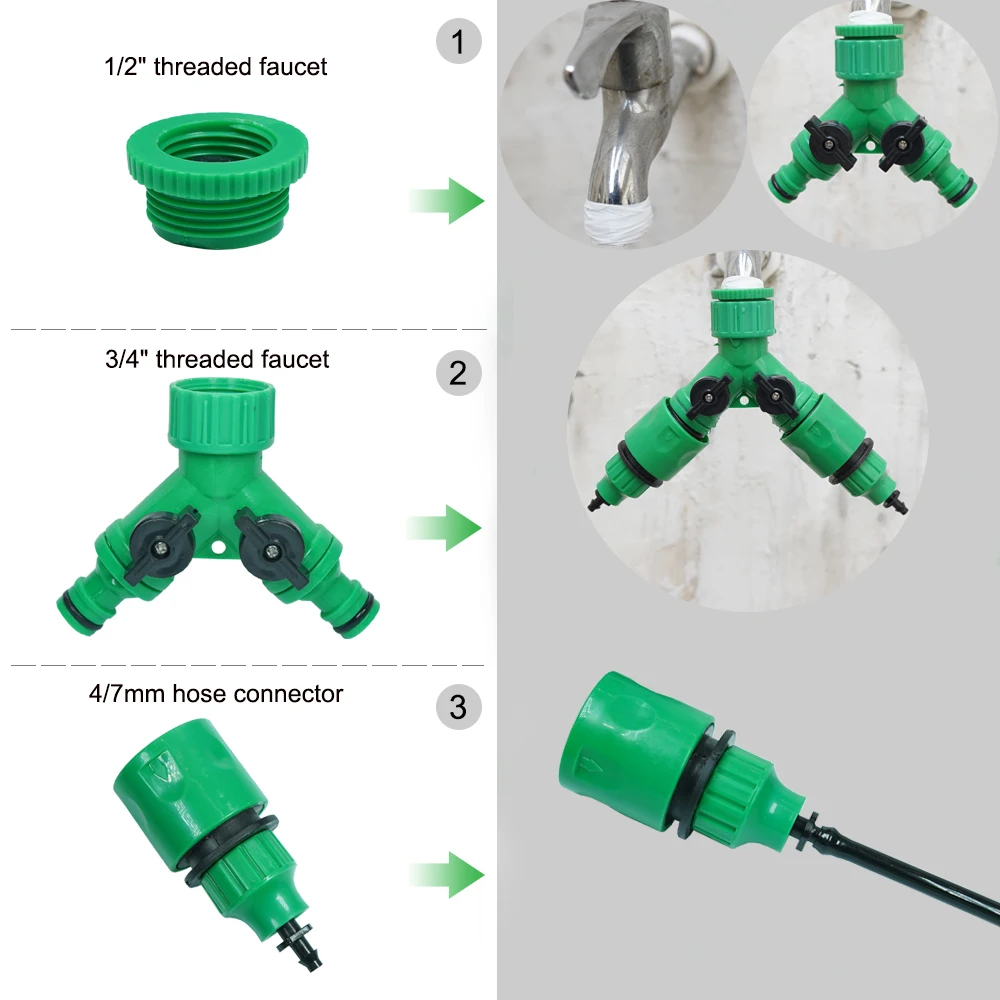 1/2" threaded faucet

1

3/4" threaded faucet

2

4/7mm hose connector

3