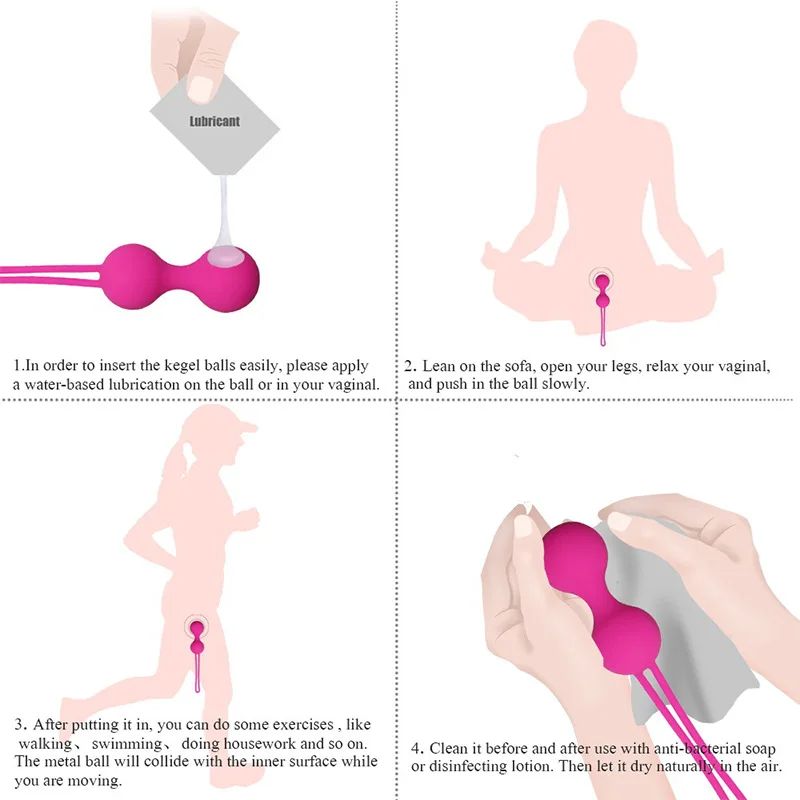 Lubricant

1.In order to insert the kegel balls easily, please apply a water-based lubrication on the ball or in your vaginal.

2. Lean on the sofa, open your legs, relax your vaginal, and push in the ball slowly.

3. After putting it in, you can do some exercises , like walking、 swimming、 doing housework and so on. The metal ball will collide with the inner surface while you are moving.

4. Clean it before and after use with anti-bacterial soap or disinfecting lotion. Then let it dry naturally in the air.