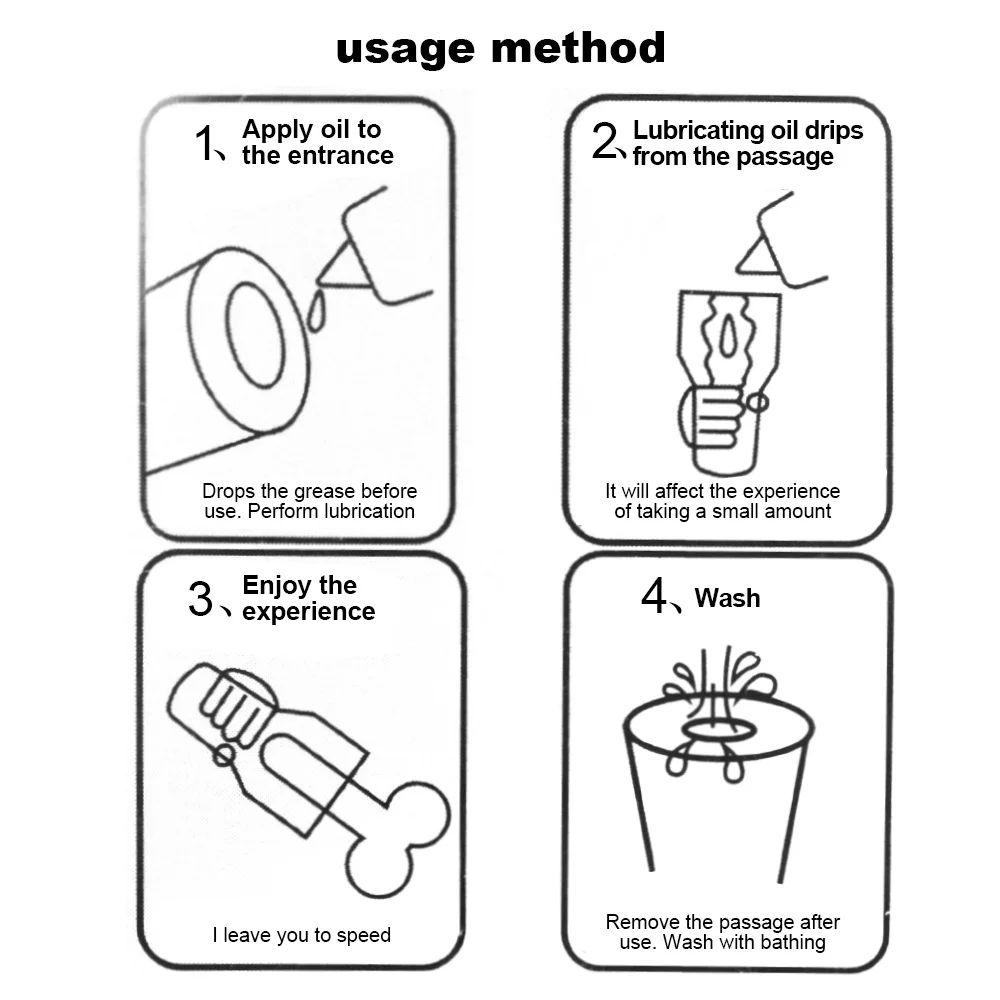 usage method

1、Apply oil to the entrance

Drops the grease before use. Perform lubrication

2、Lubricating oil drips from the passage

It will affect the experience of taking a small amount

3、Enjoy the experience

I leave you to speed

4、Wash

Remove the passage after use. Wash with bathing