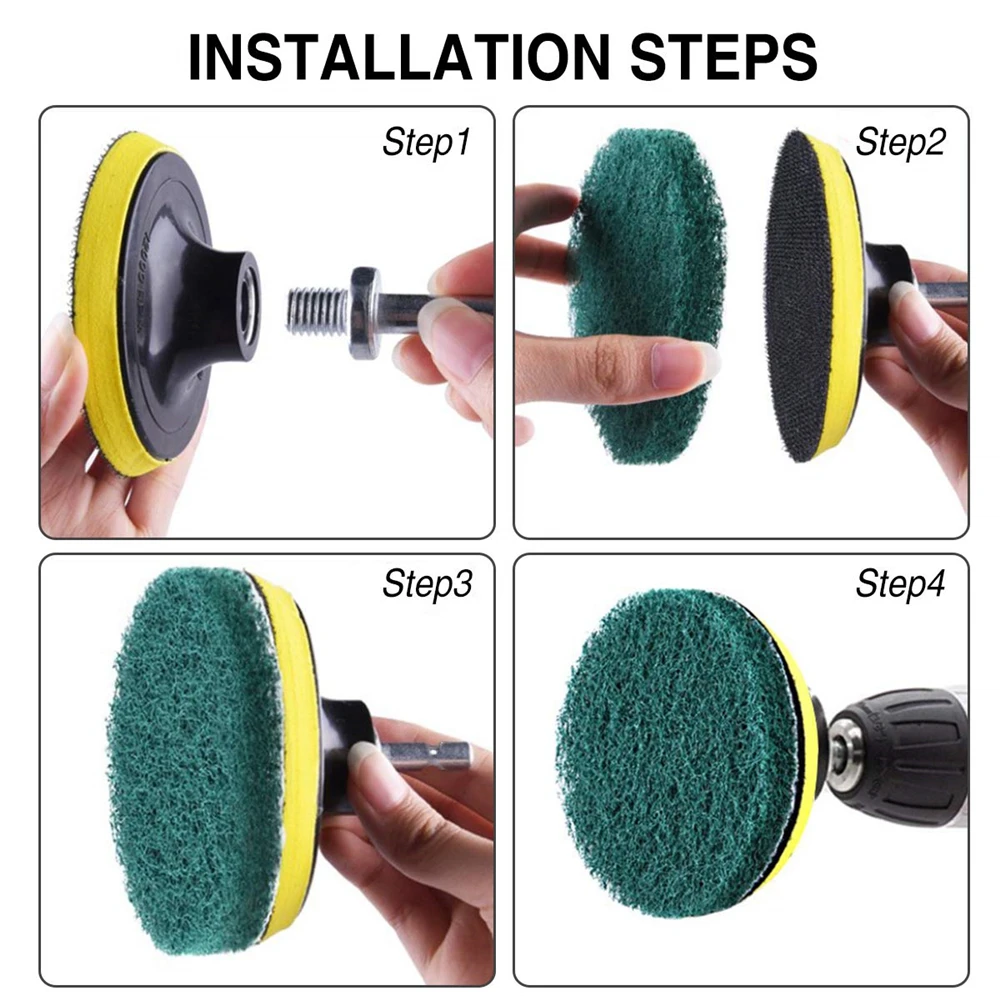 INSTALLATION STEPS

Step1

Step2

Step3

Step4