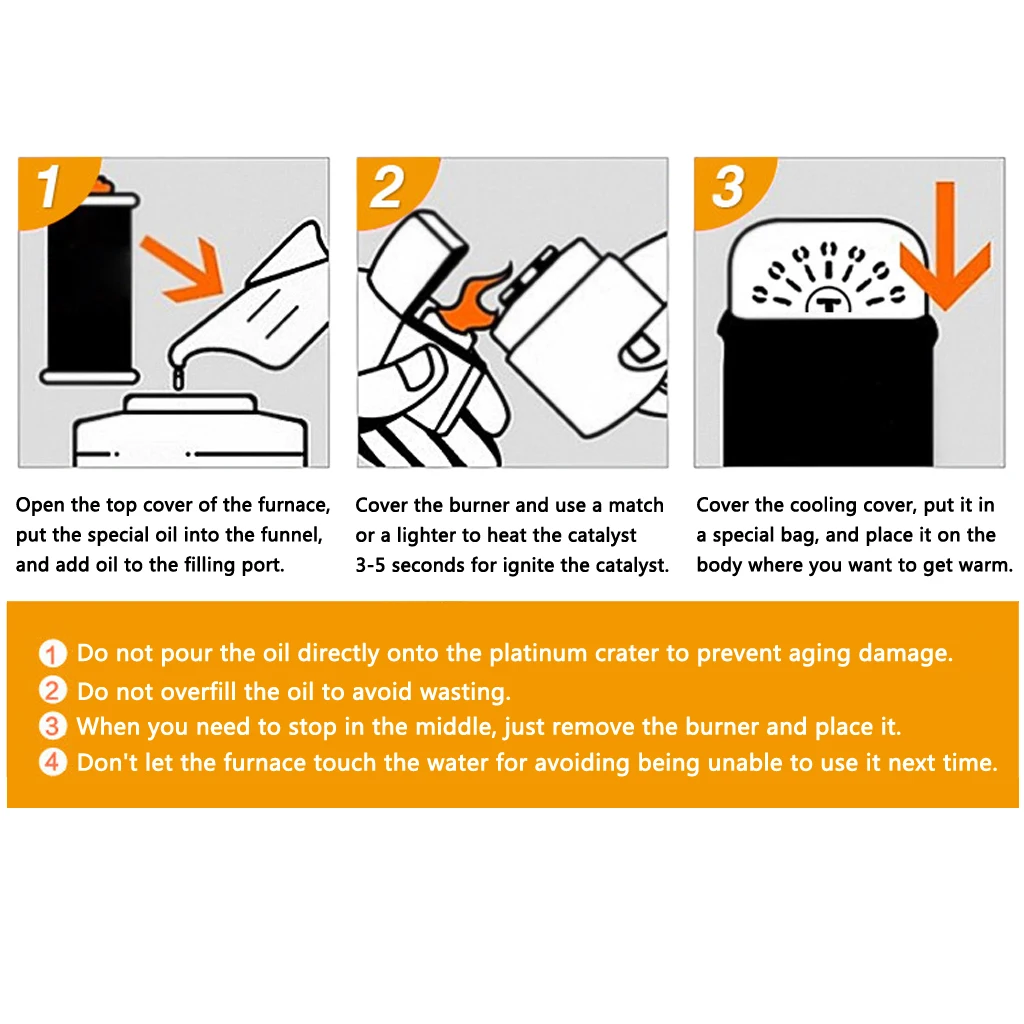 1

Open the top cover of the furnace, put the special oil into the funnel, and add oil to the filling port.

2

Cover the burner and use a match or a lighter to heat the catalyst 3-5 seconds for ignite the catalyst.

3

Cover the cooling cover, put it in a special bag, and place it on the body where you want to get warm.

1 Do not pour the oil directly onto the platinum crater to prevent aging damage.
2 Do not overfill the oil to avoid wasting.
3 When you need to stop in the middle, just remove the burner and place it.
4 Don't let the furnace touch the water for avoiding being unable to use it next time.