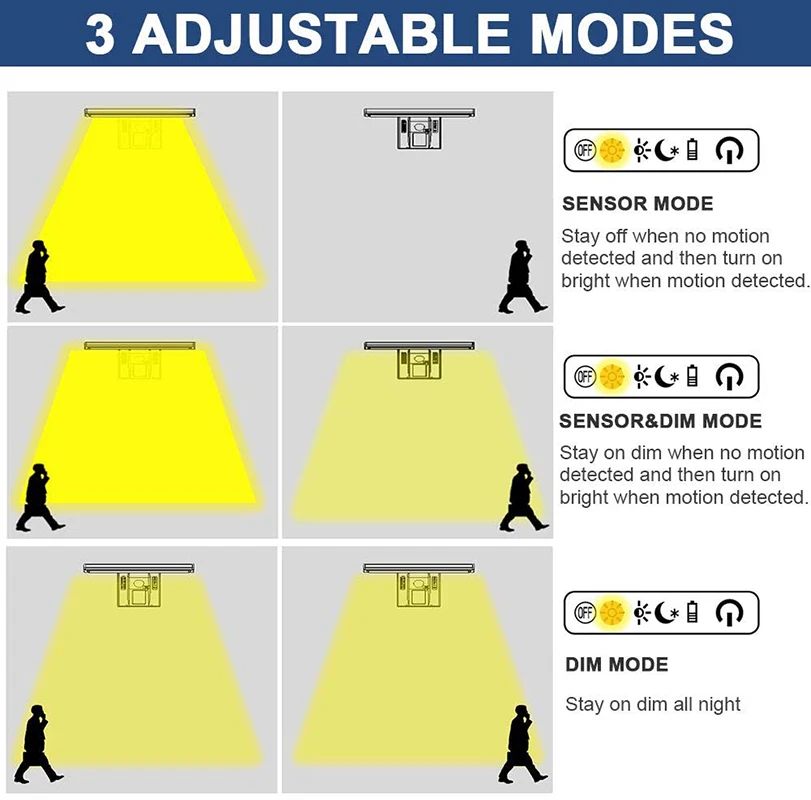 3 ADJUSTABLE MODES

OFF

SENSOR MODE

Stay off when no motion detected and then turn on bright when motion detected.

OFF

SENSOR&DIM MODE

Stay on dim when no motion detected and then turn on bright when motion detected.

OFF

DIM MODE

Stay on dim all night