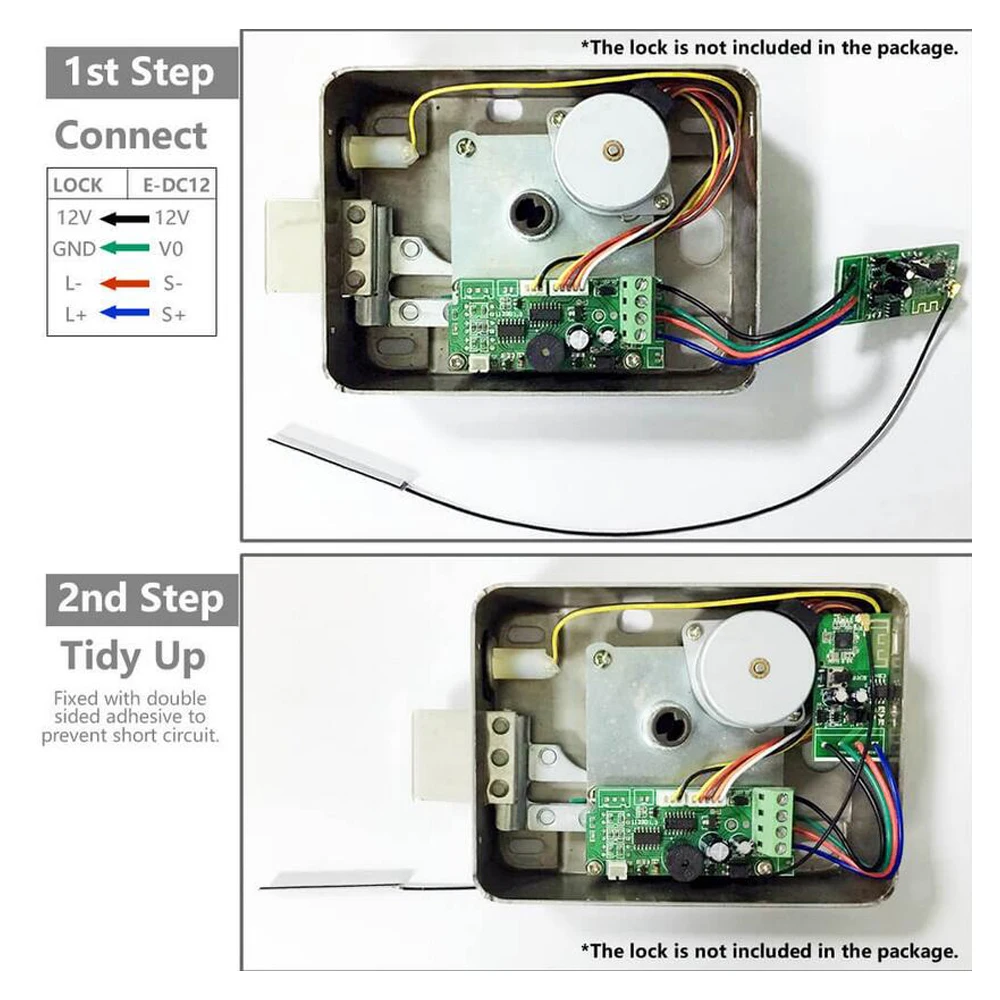 1st Step

Connect

| LOCK | E-DC12 |
|---|---|
| 12V | 12V |
| GND | V0 |
| L- | S- |
| L+ | S+ |

*The lock is not included in the package.

2nd Step

Tidy Up

Fixed with double sided adhesive to prevent short circuit.

*The lock is not included in the package.