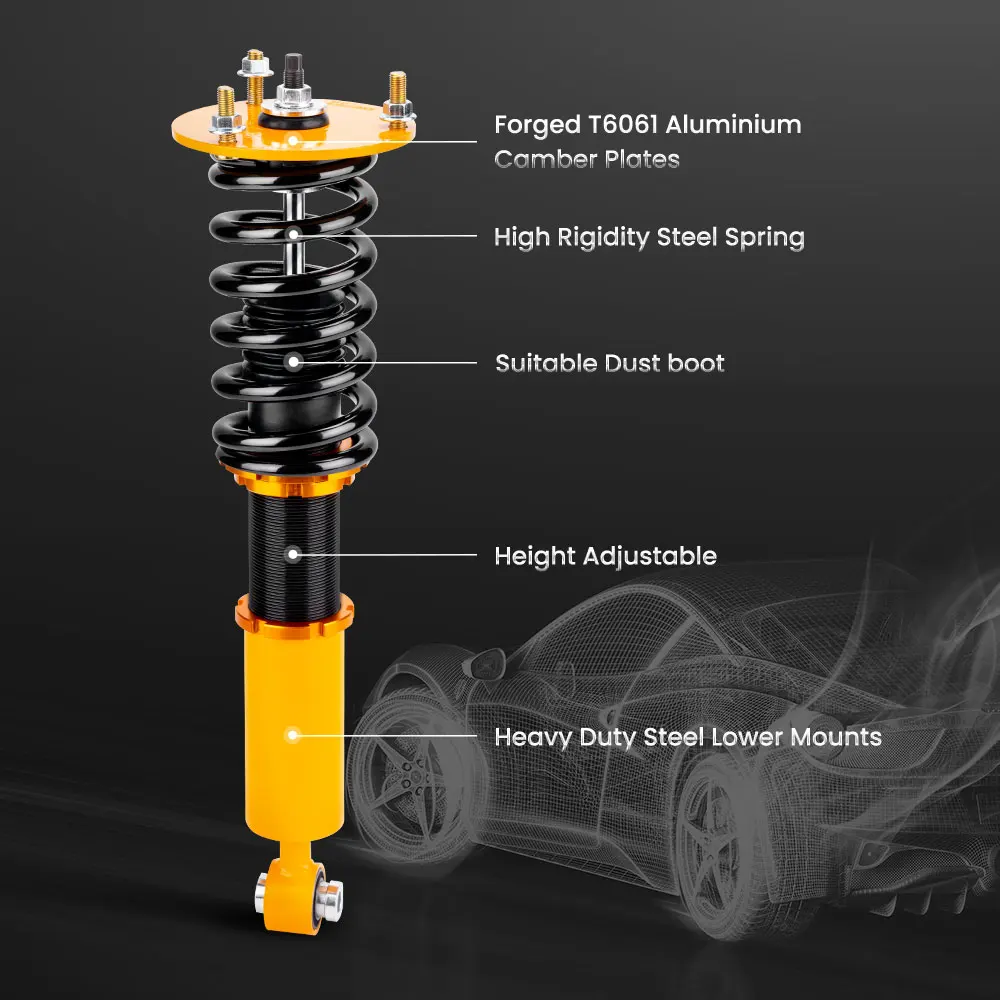 Forged T6061 Aluminium Camber Plates

High Rigidity Steel Spring

Suitable Dust boot

Height Adjustable

Heavy Duty Steel Lower Mounts