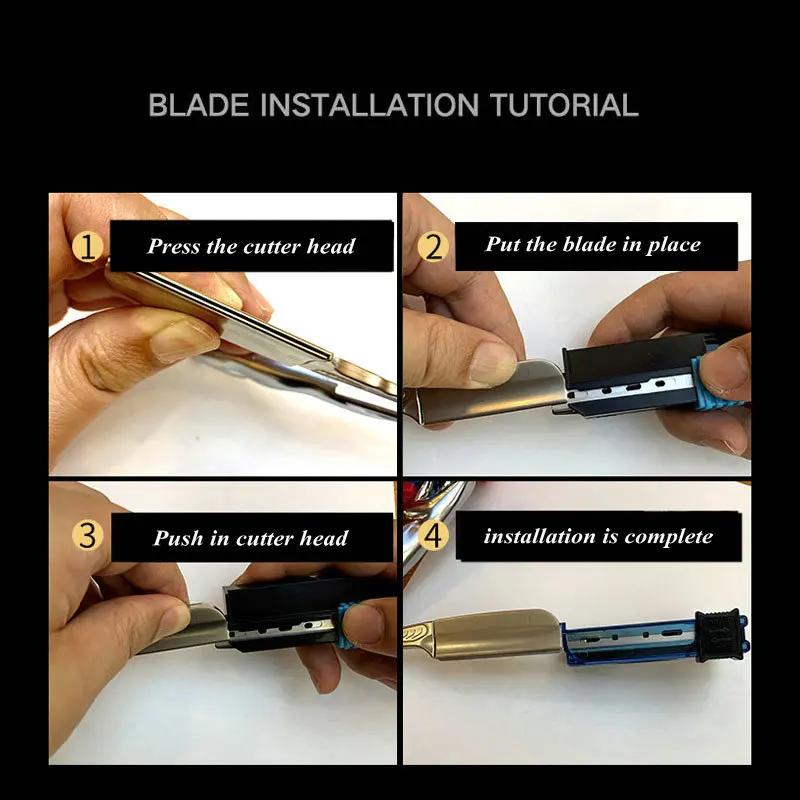 BLADE INSTALLATION TUTORIAL

1 Press the cutter head

2 Put the blade in place

3 Push in cutter head

4 installation is complete