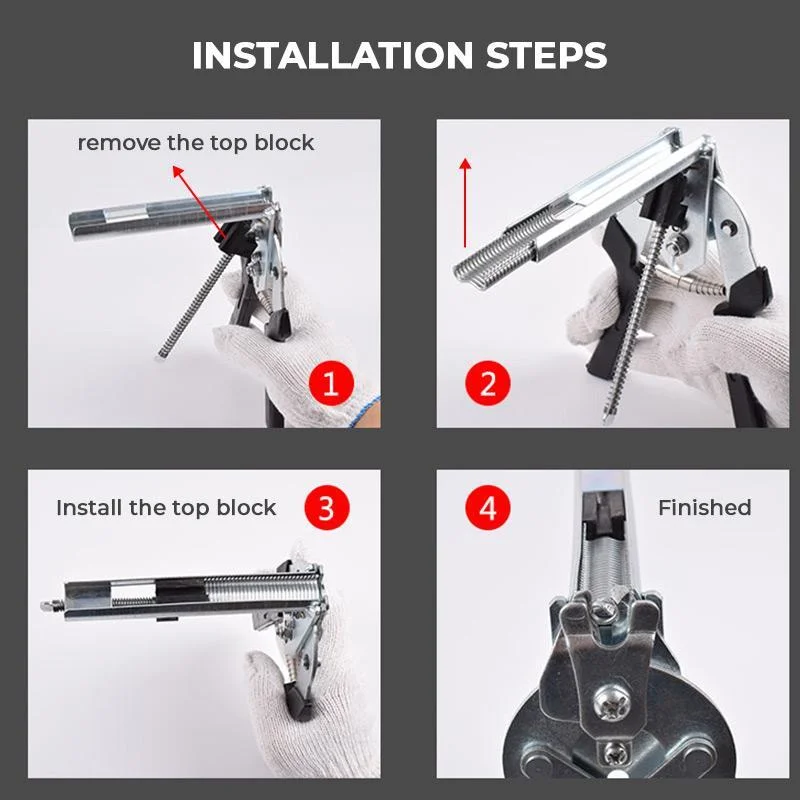 INSTALLATION STEPS

remove the top block

1

2

Install the top block

3

4

Finished