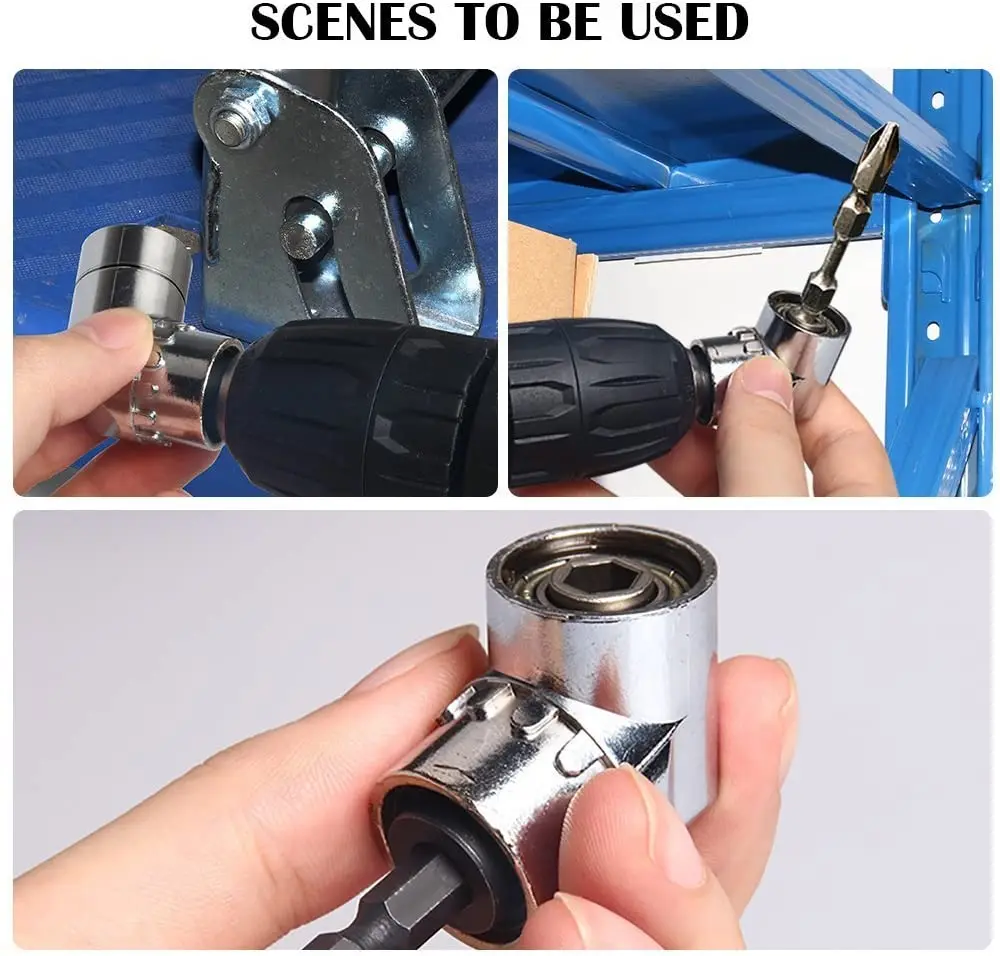 SCENES TO BE USED