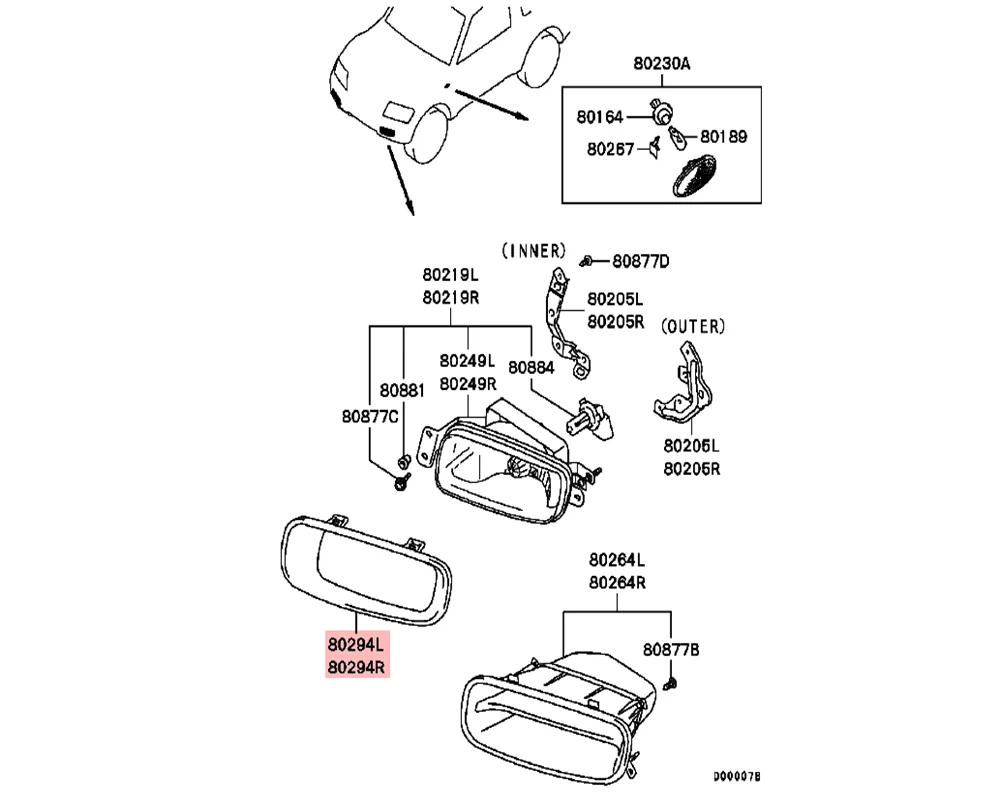 80230A
80164
80189
80267
(INNER)
80877D
80219L
80219R
80205L
80205R
(OUTER)
80249L
80249R
80884
80881
80877C
80205L
80205R
80264L
80264R
80877B
80294L
80294R
D00007B