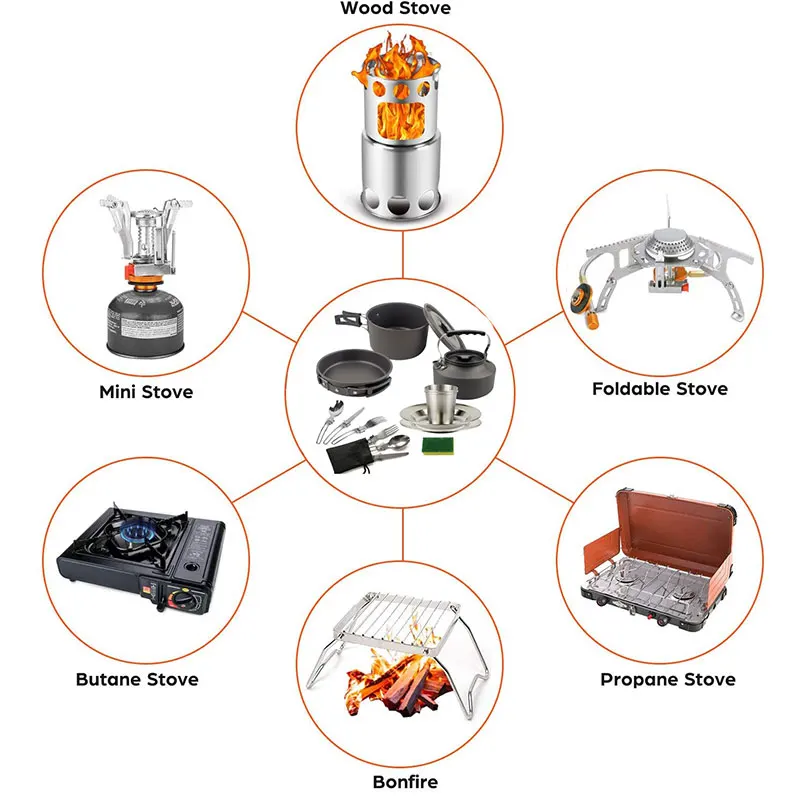 Wood Stove

Mini Stove

Foldable Stove

Butane Stove

Propane Stove

Bonfire