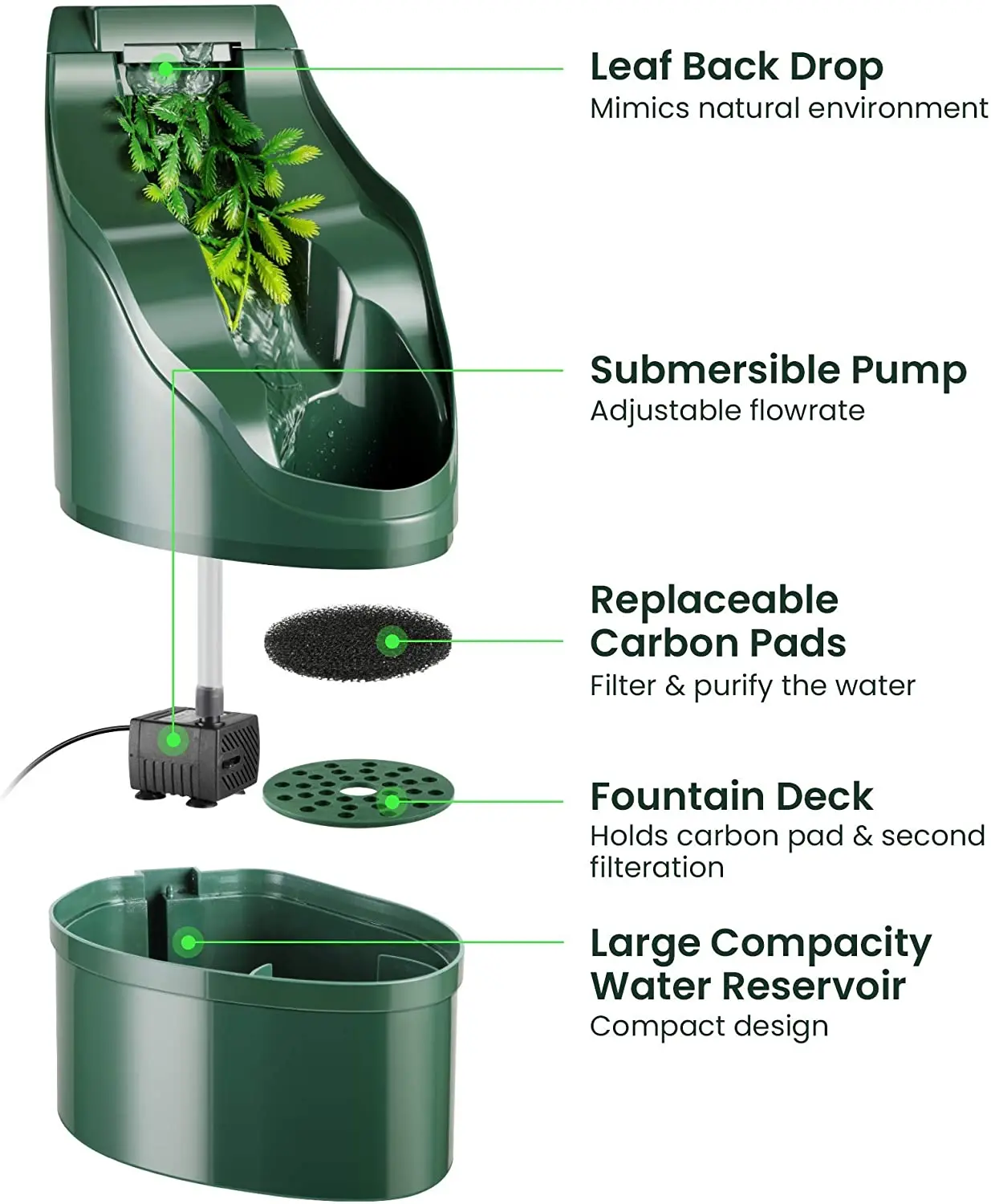 Leaf Back Drop
Mimics natural environment

Submersible Pump
Adjustable flowrate

Replaceable Carbon Pads
Filter & purify the water

Fountain Deck
Holds carbon pad & second filteration

Large Compacity Water Reservoir
Compact design