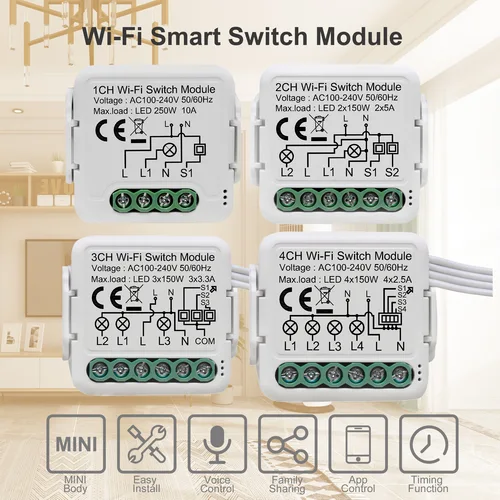 Wi-Fi Smart Switch Module

1CH Wi-Fi Switch Module
Voltage : AC100-240V 50/60Hz
Max.load : LED 250W 10A
CE
L N
L L1 N S1

2CH Wi-Fi Switch Module
Voltage : AC100-240V 50/60Hz
Max.load : LED 2x150W 2x5A
CE
L N
L2 L L1 N S1 S2

3CH Wi-Fi Switch Module
Voltage : AC100-240V 50/60Hz
Max.load : LED 3x150W 3x3.3A
CE
L N
S1 S2 S3
L2 L1 L L3 N COM

4CH Wi-Fi Switch Module
Voltage : AC100-240V 50/60Hz
Max.load : LED 4x150W 4x2.5A
CE
N L
S1 S2 S3 S4
L1 L2 L3 L4 L N

MINI
MINI Body
Easy Install
Voice Control
Family Sharing
App Control
Timing Function