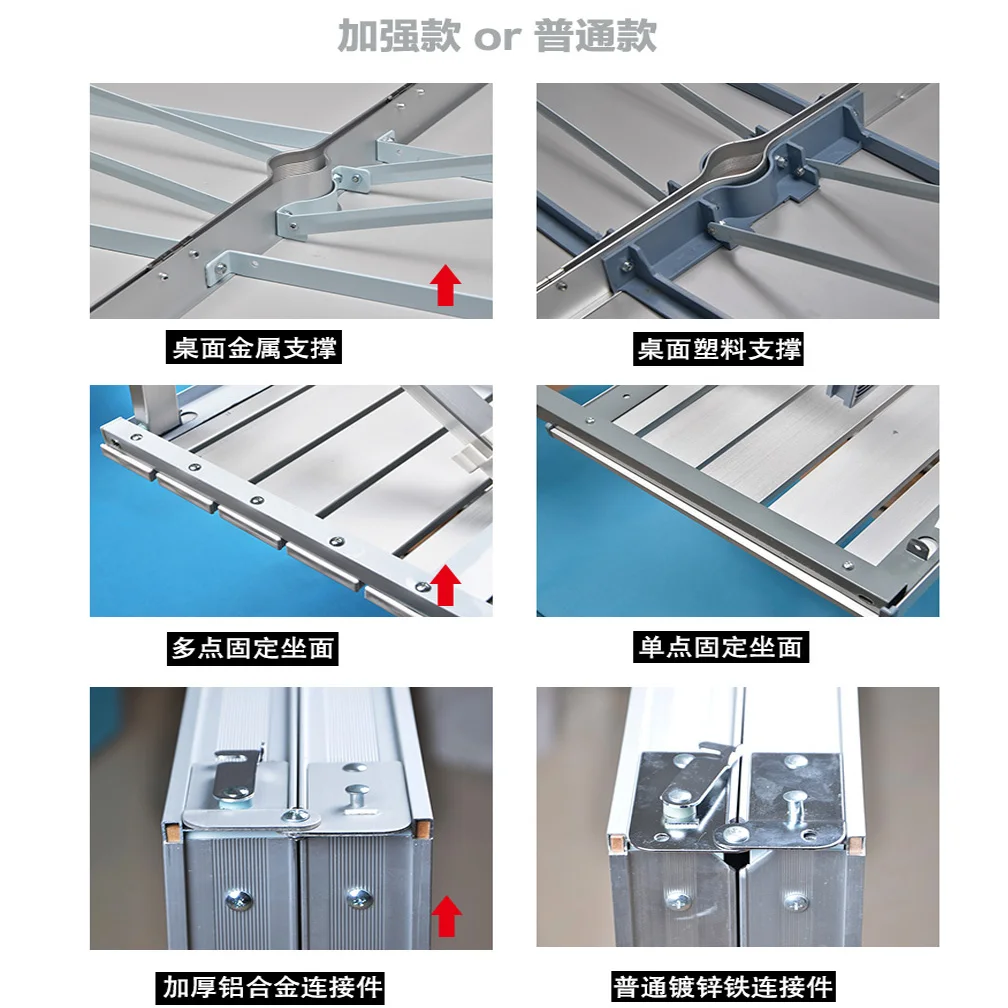 加强款 or 普通款

桌面金属支撑

桌面塑料支撑

多点固定坐面

单点固定坐面

加厚铝合金连接件

普通镀锌铁连接件