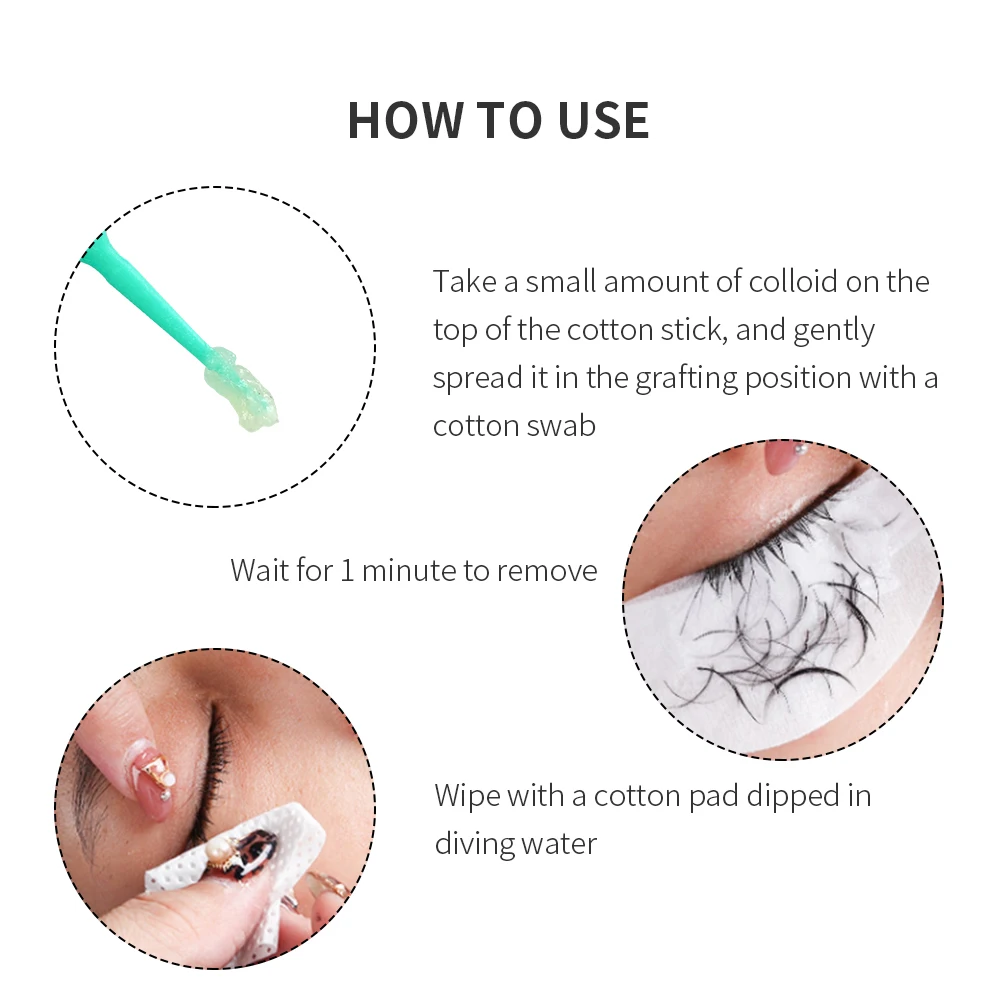 HOW TO USE

Take a small amount of colloid on the top of the cotton stick, and gently spread it in the grafting position with a cotton swab

Wait for 1 minute to remove

Wipe with a cotton pad dipped in diving water