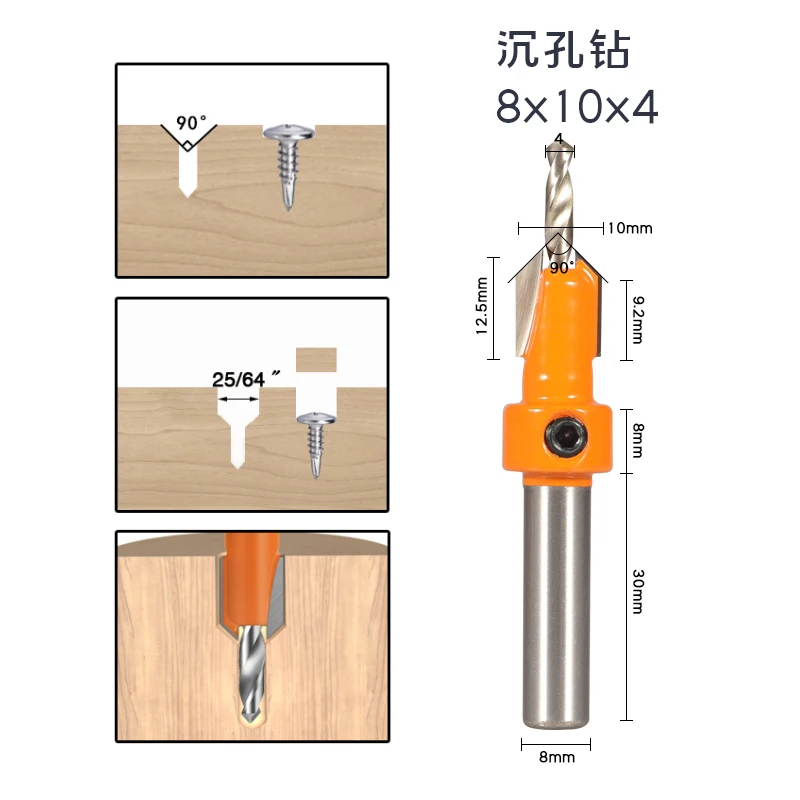 90°

25/64 ″

沉孔钻
8×10×4

4

10mm

90°

12.5mm

9.2mm

8mm

30mm

8mm