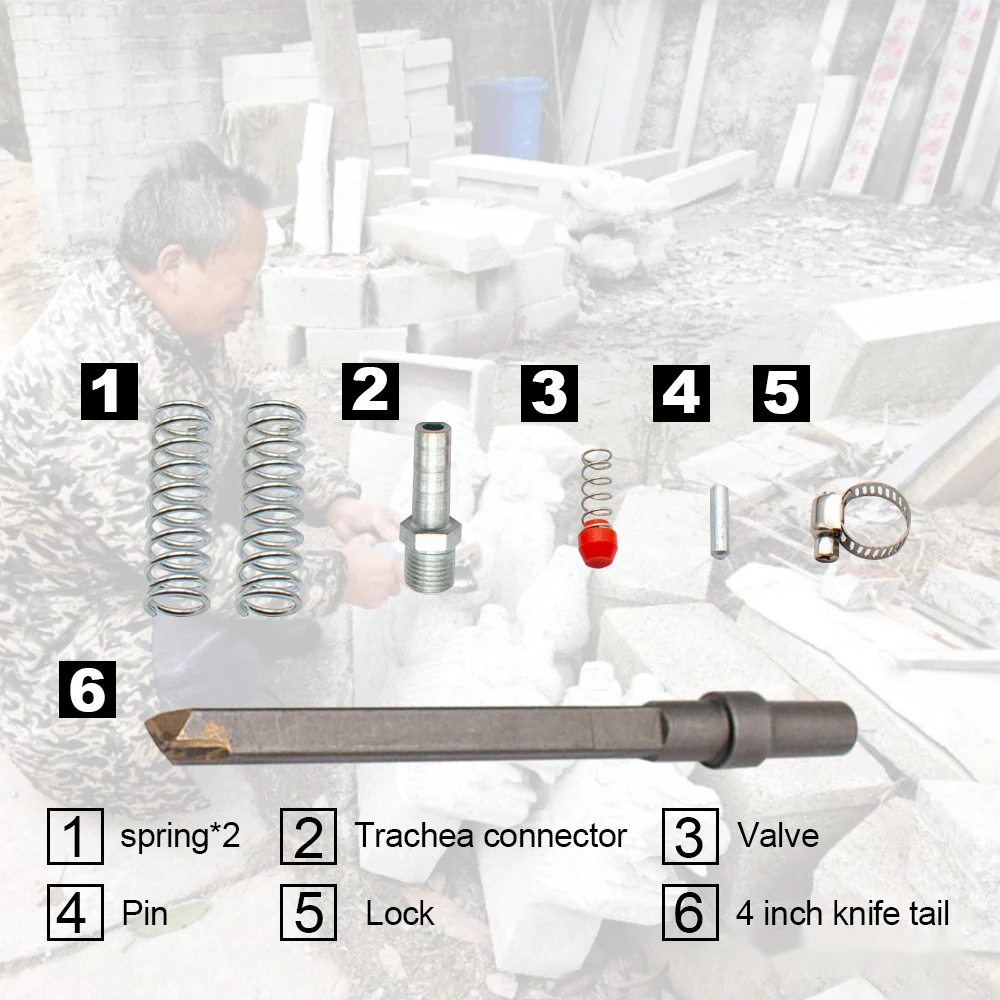 1 2 3 4 5

6

1 spring*2

2 Trachea connector

3 Valve

4 Pin

5 Lock

6 4 inch knife tail