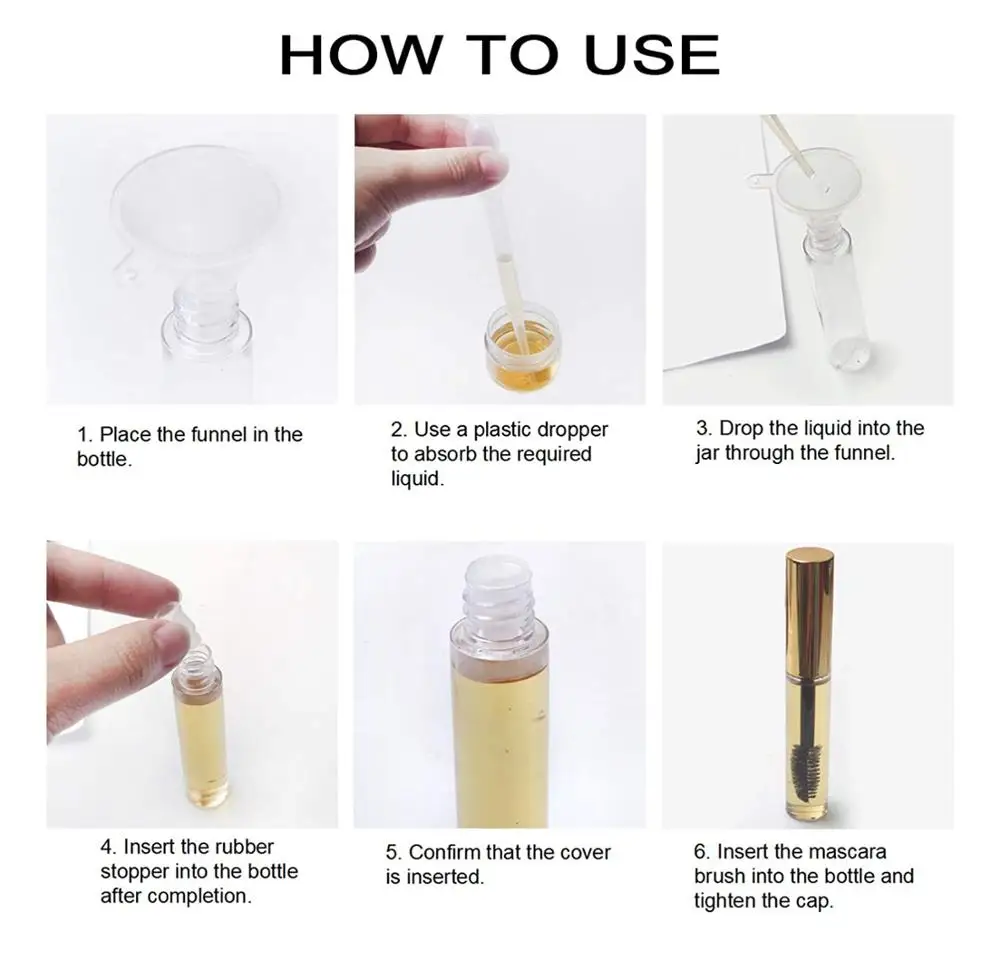 HOW TO USE

1. Place the funnel in the bottle.

2. Use a plastic dropper to absorb the required liquid.

3. Drop the liquid into the jar through the funnel.

4. Insert the rubber stopper into the bottle after completion.

5. Confirm that the cover is inserted.

6. Insert the mascara brush into the bottle and tighten the cap.