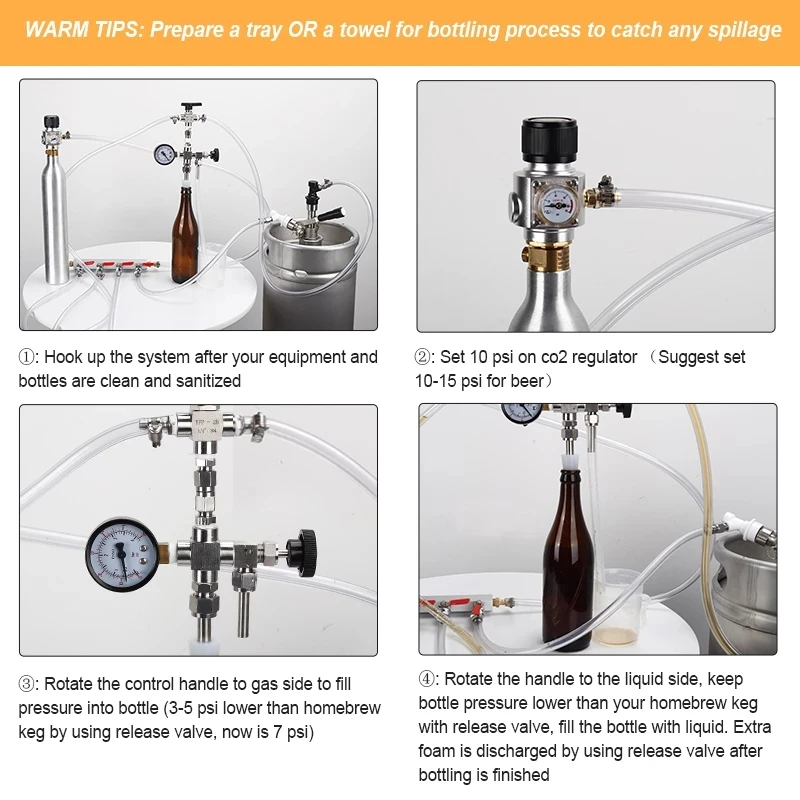 WARM TIPS: Prepare a tray OR a towel for bottling process to catch any spillage

①: Hook up the system after your equipment and bottles are clean and sanitized

②: Set 10 psi on co2 regulator （Suggest set 10-15 psi for beer）

③: Rotate the control handle to gas side to fill pressure into bottle (3-5 psi lower than homebrew keg by using release valve, now is 7 psi)

④: Rotate the handle to the liquid side, keep bottle pressure lower than your homebrew keg with release valve, fill the bottle with liquid. Extra foam is discharged by using release valve after bottling is finished