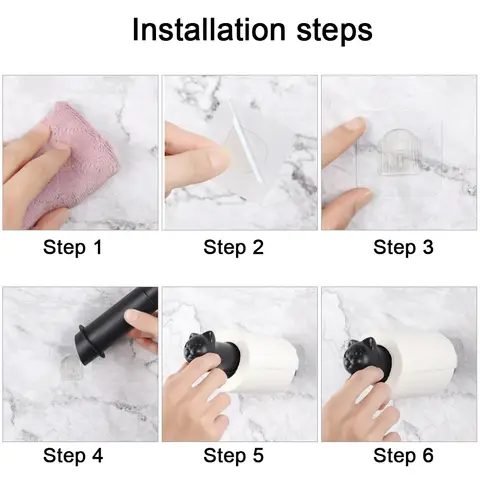 Installation steps

Step 1

Step 2

Step 3

Step 4

Step 5

Step 6