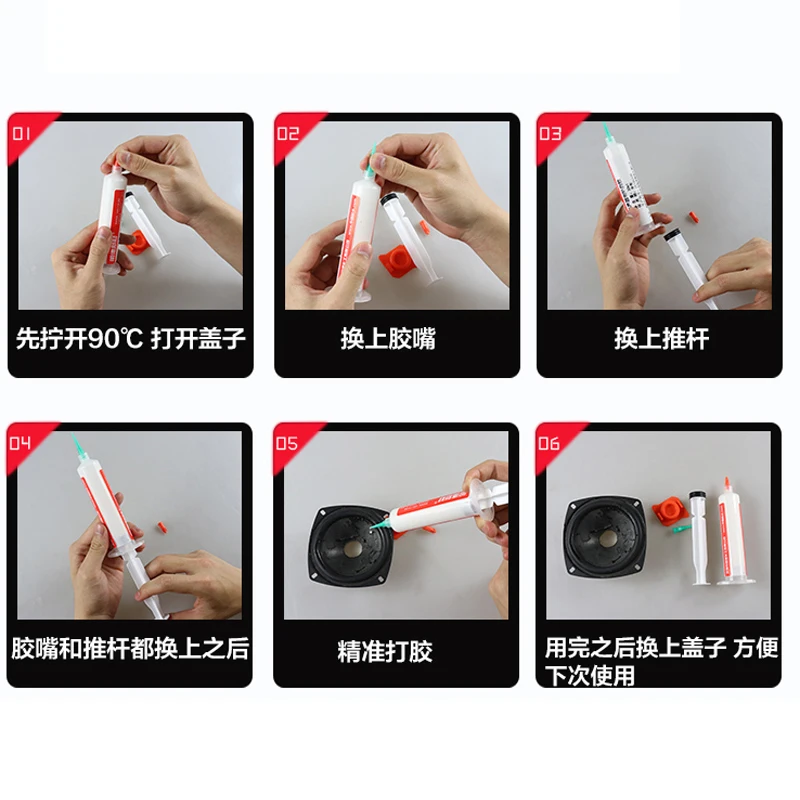 01

先拧开90℃ 打开盖子

02

换上胶嘴

03

换上推杆

04

胶嘴和推杆都换上之后

05

精准打胶

06

用完之后换上盖子 方便下次使用