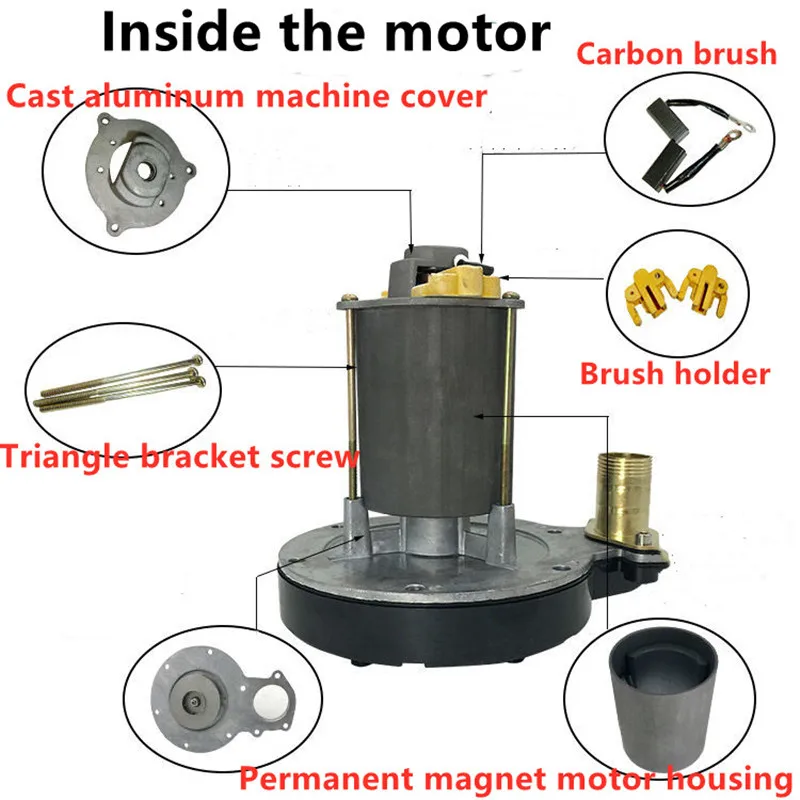 Inside the motor

Carbon brush

Cast aluminum machine cover

Brush holder

Triangle bracket screw

Permanent magnet motor housing