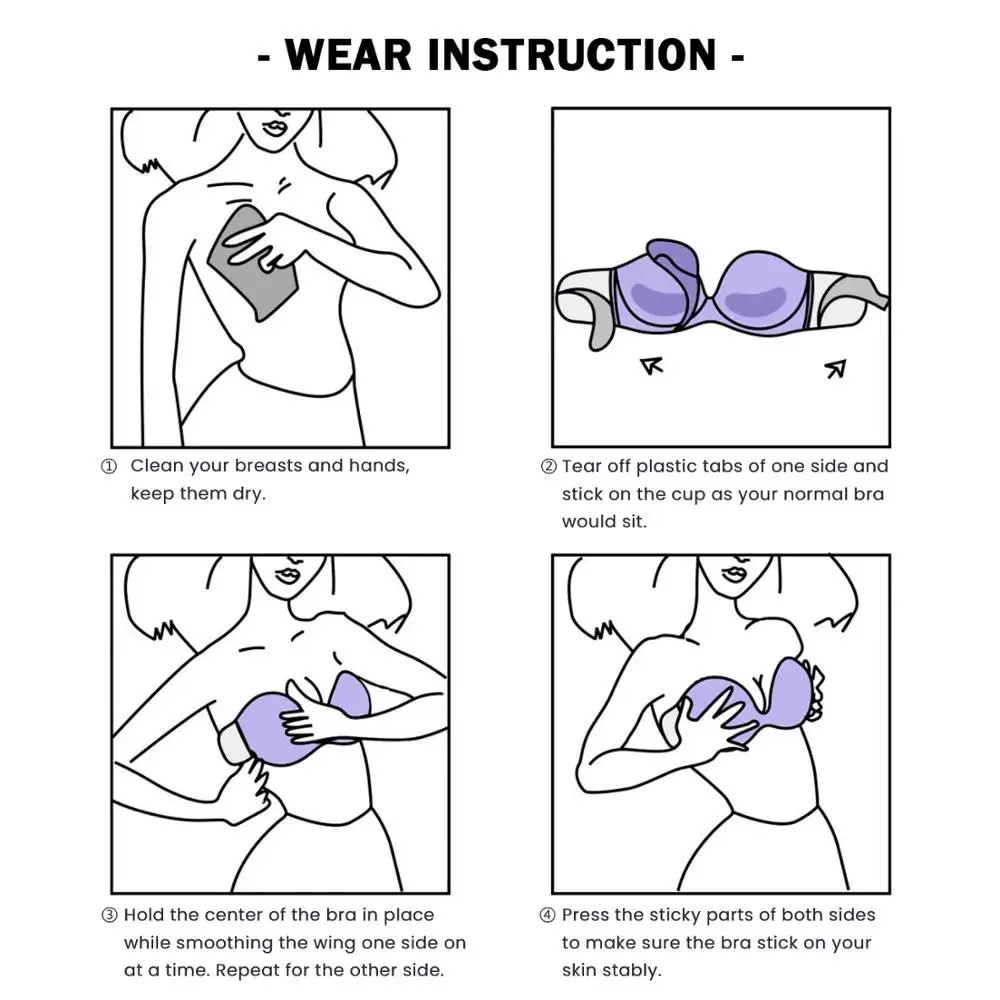 - WEAR INSTRUCTION -

① Clean your breasts and hands, keep them dry.

② Tear off plastic tabs of one side and stick on the cup as your normal bra would sit.

③ Hold the center of the bra in place while smoothing the wing one side on at a time. Repeat for the other side.

④ Press the sticky parts of both sides to make sure the bra stick on your skin stably.